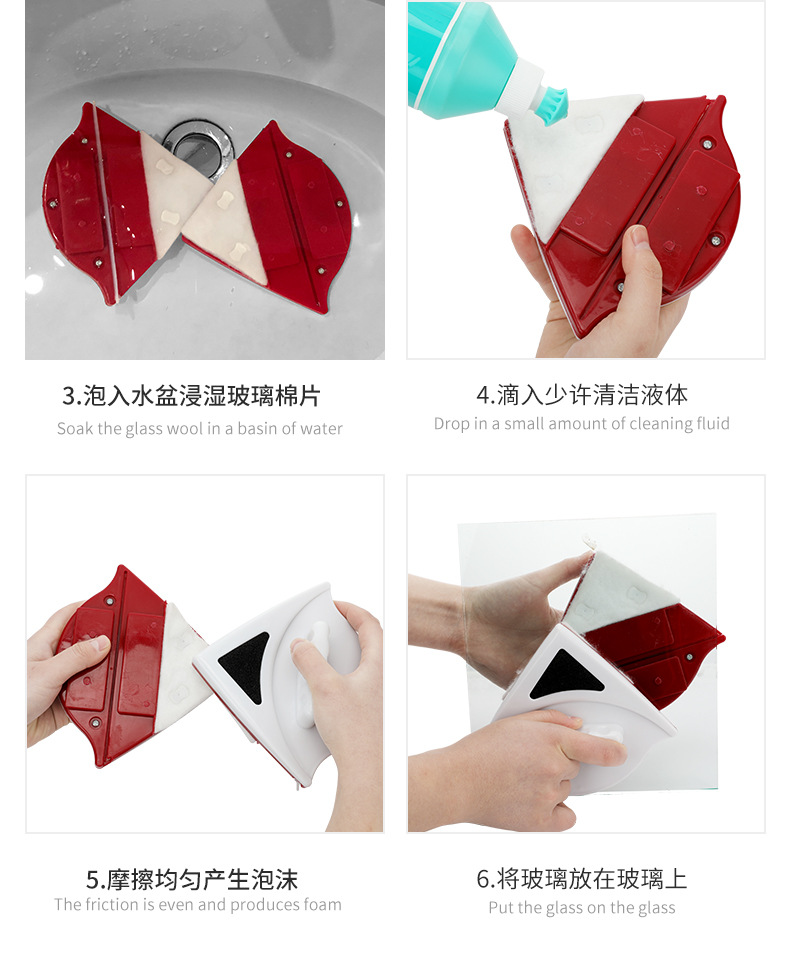 3.泡入水盆浸湿玻璃棉片
Soak the glass wool in a basin of water

4.滴入少许清洁液体
Drop in a small amount of cleaning fluid

5.摩擦均匀产生泡沫
The friction is even and produces foam

6.将玻璃放在玻璃上
Put the glass on the glass