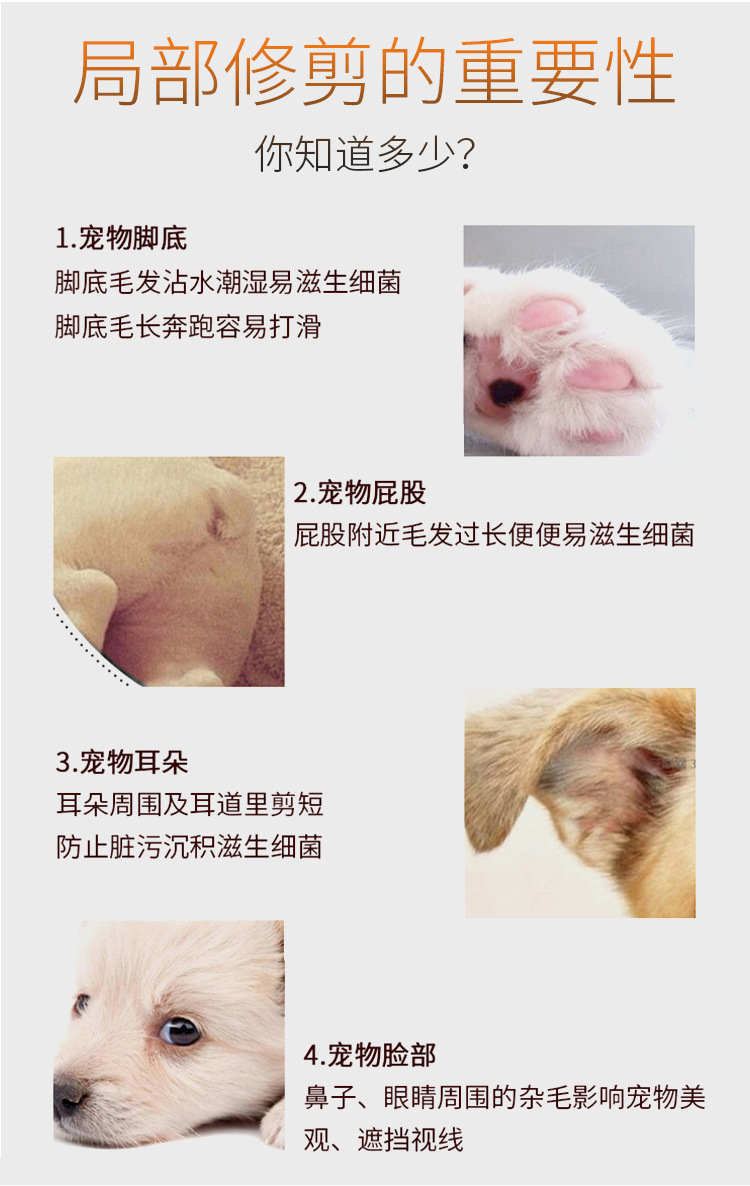 局部修剪的重要性

你知道多少?

1.宠物脚底

脚底毛发沾水潮湿易滋生细菌

脚底毛长奔跑容易打滑

2.宠物屁股

屁股附近毛发过长便便易滋生细菌

3.宠物耳朵

耳朵周围及耳道里剪短

防止脏污沉积滋生细菌

4.宠物脸部

鼻子、眼睛周围的杂毛影响宠物美观、遮挡视线