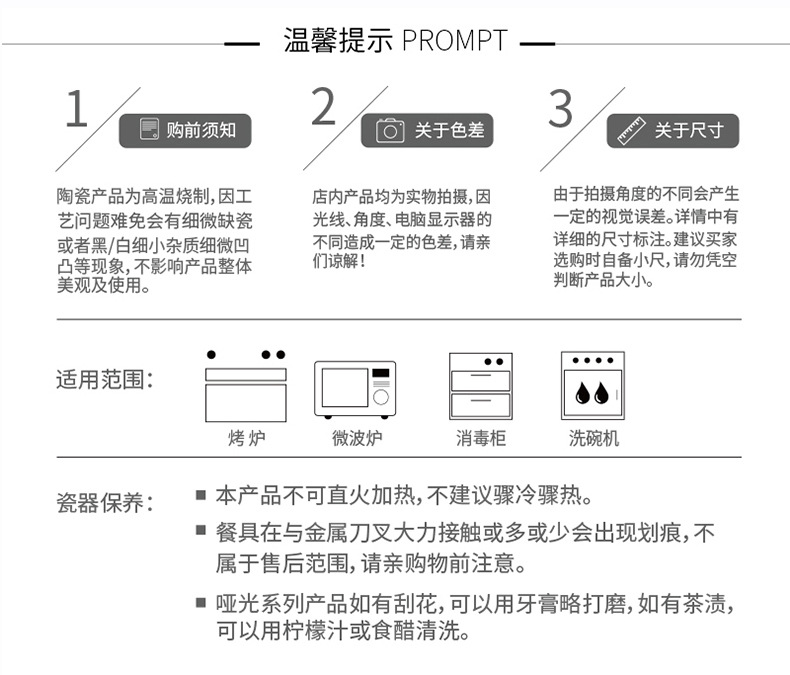 温馨提示 PROMPT

1 购前须知

陶瓷产品为高温烧制，因工艺问题难免会有细微缺瓷或者黑/白细小杂质细微凹凸等现象，不影响产品整体美观及使用。

2 关于色差

店内产品均为实物拍摄，因光线、角度、电脑显示器的不同造成一定的色差，请亲们谅解！

3 关于尺寸

由于拍摄角度的不同会产生一定的视觉误差。详情中有详细的尺寸标注。建议买家选购时自备小尺，请勿凭空判断产品大小。

适用范围：

烤炉

微波炉

消毒柜

洗碗机

瓷器保养：

■ 本产品不可直火加热，不建议骤冷骤热。

■ 餐具在与金属刀叉大力接触或多或少会出现划痕，不属于售后范围，请亲购物前注意。

■ 哑光系列产品如有刮花，可以用牙膏略打磨，如有茶渍，可以用柠檬汁或食醋清洗。