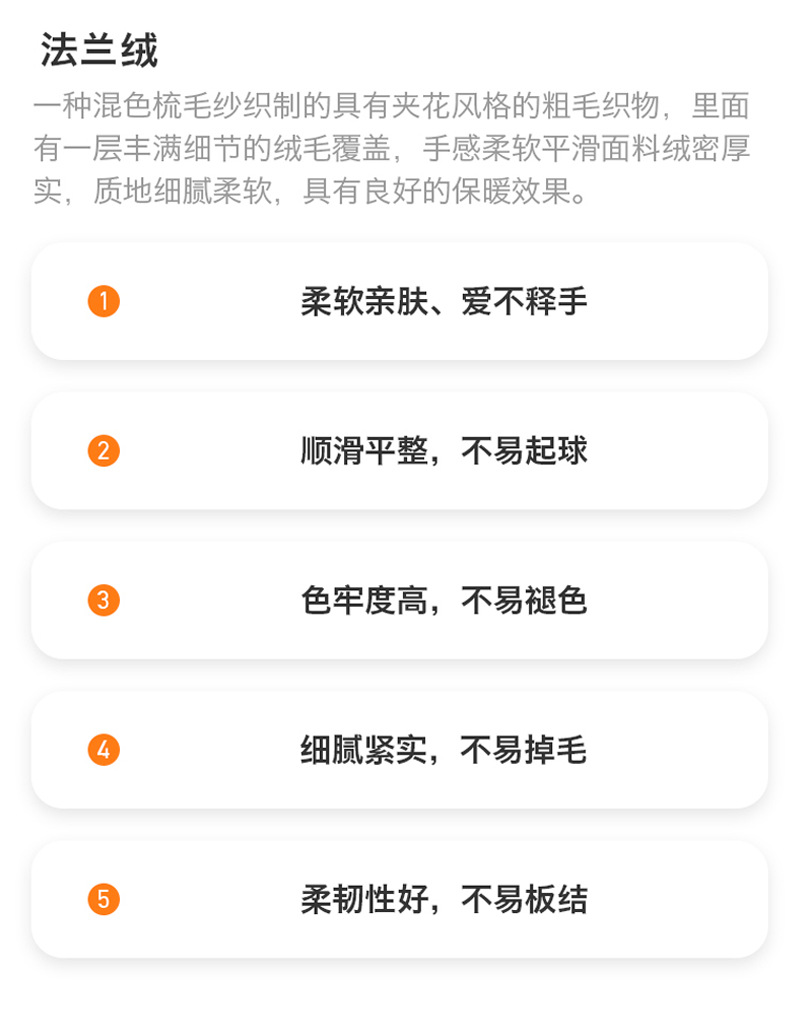 法兰绒

一种混色梳毛纱织制的具有夹花风格的粗毛织物，里面有一层丰满细节的绒毛覆盖，手感柔软平滑面料绒密厚实，质地细腻柔软，具有良好的保暖效果。

1 柔软亲肤、爱不释手

2 顺滑平整，不易起球

3 色牢度高，不易褪色

4 细腻紧实，不易掉毛

5 柔韧性好，不易板结