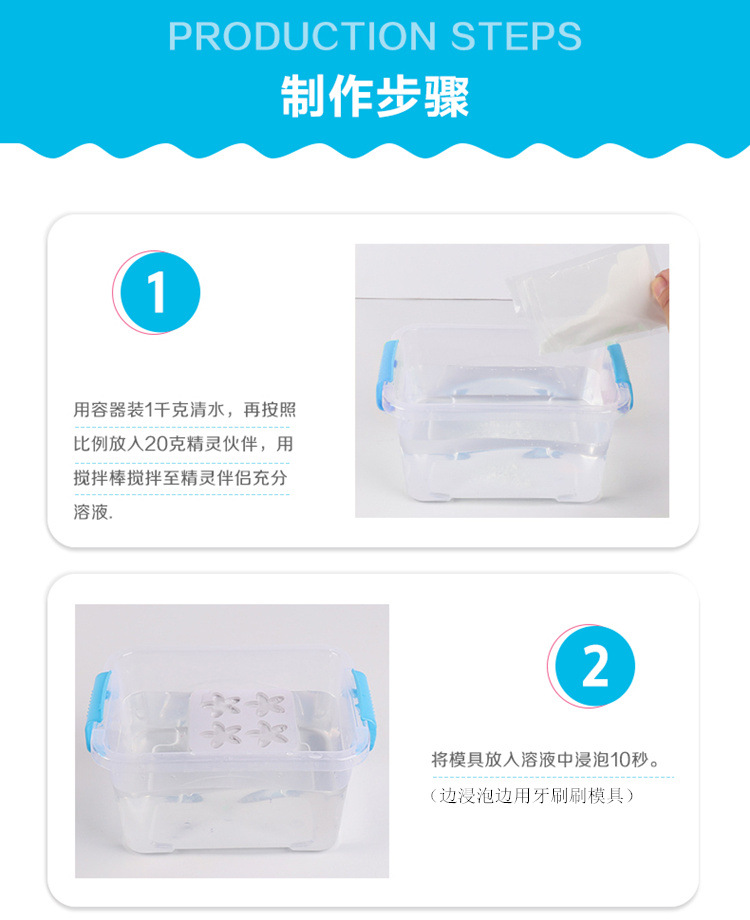 PRODUCTION STEPS

制作步骤

1

用容器装1千克清水，再按照比例放入20克精灵伙伴，用搅拌棒搅拌至精灵伴侣充分溶液.

2

将模具放入溶液中浸泡10秒。

（边浸泡边用牙刷刷模具）