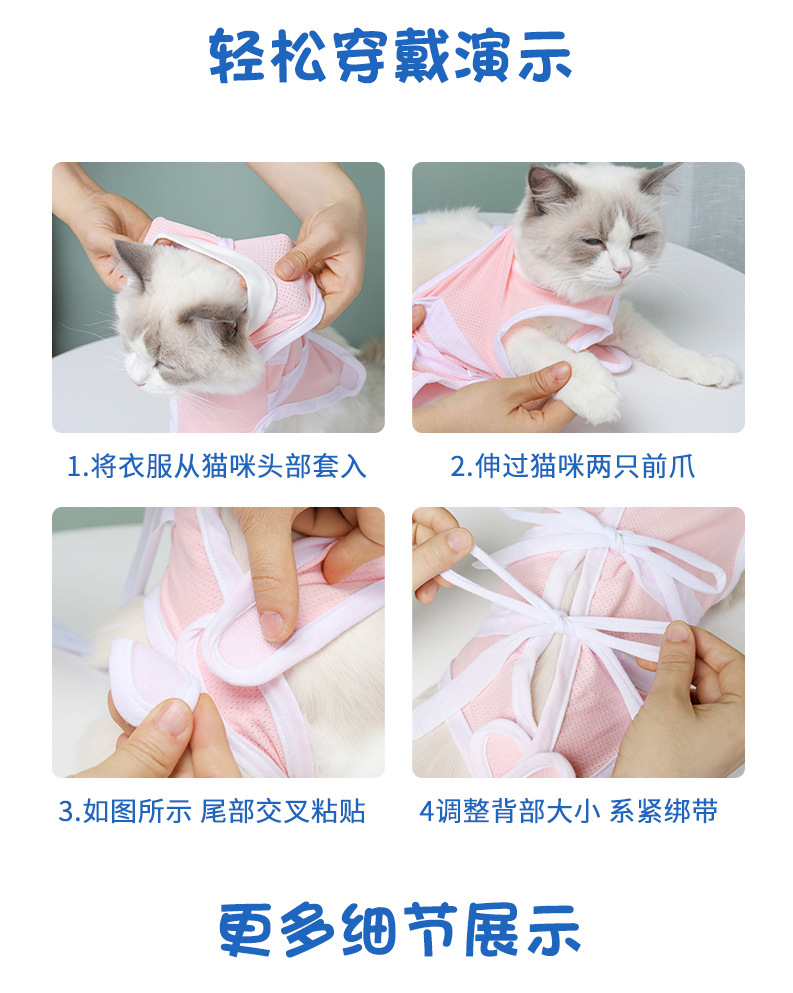 轻松穿戴演示

1.将衣服从猫咪头部套入

2.伸过猫咪两只前爪

3.如图所示 尾部交叉粘贴

4调整背部大小 系紧绑带

更多细节展示