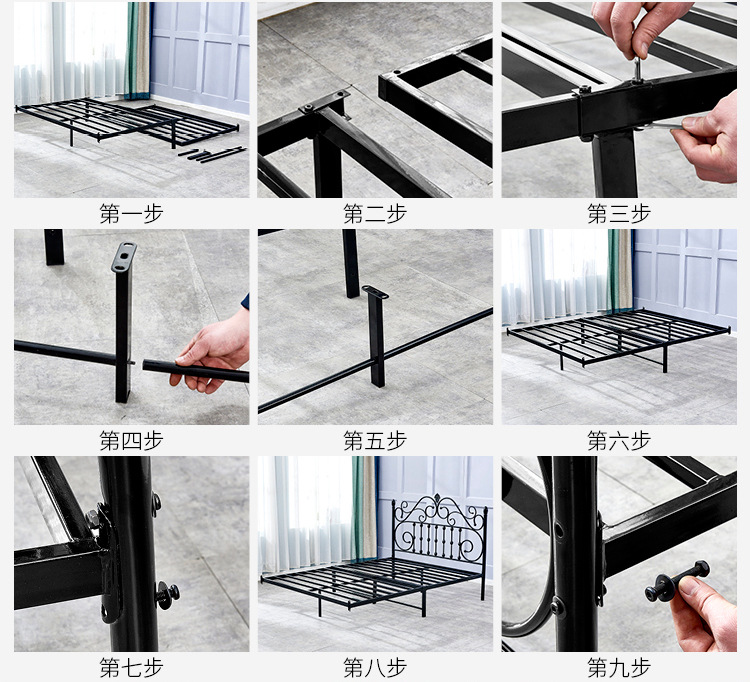 第一步

第二步

第三步

第四步

第五步

第六步

第七步

第八步

第九步