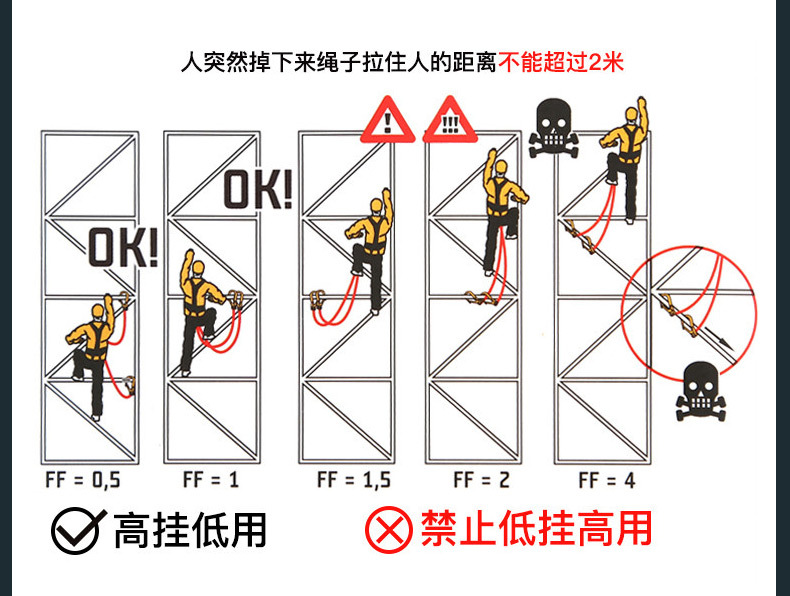 人突然掉下来绳子拉住人的距离不能超过2米

OK!

OK!

!

!!!

FF = 0,5

FF = 1

FF = 1,5

FF = 2

FF = 4

高挂低用

禁止低挂高用