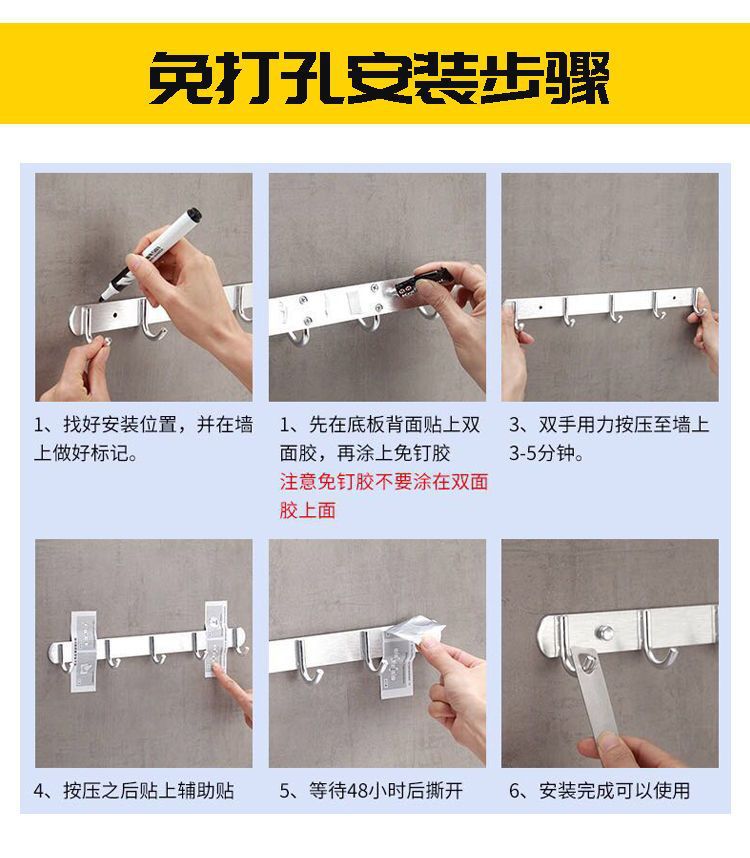 免打孔安装步骤

1、找好安装位置，并在墙上做好标记。

1、先在底板背面贴上双面胶，再涂上免钉胶
注意免钉胶不要涂在双面胶上面

3、双手用力按压至墙上3-5分钟。

4、按压之后贴上辅助贴

5、等待48小时后撕开

6、安装完成可以使用