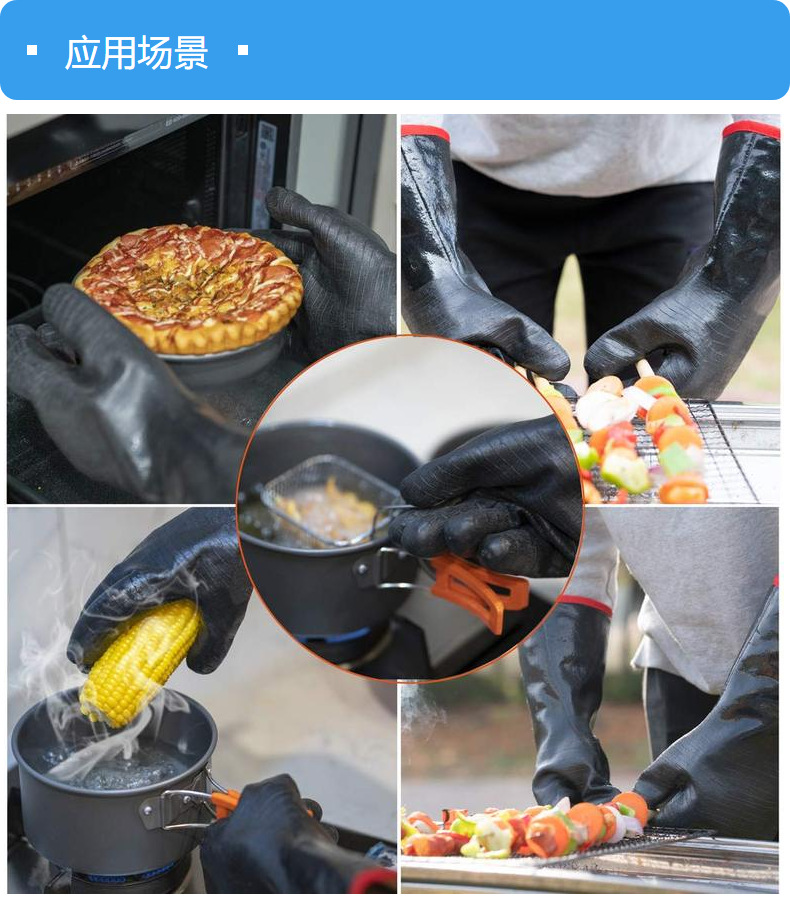 应用场景