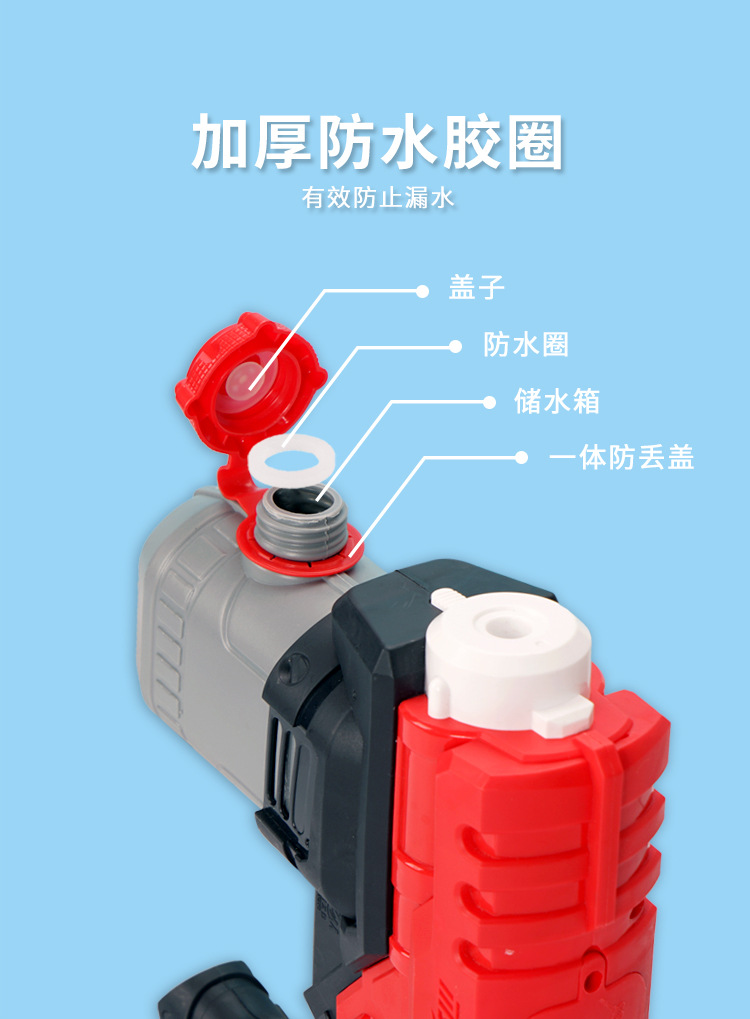 加厚防水胶圈

有效防止漏水

盖子

防水圈

储水箱

一体防丢盖