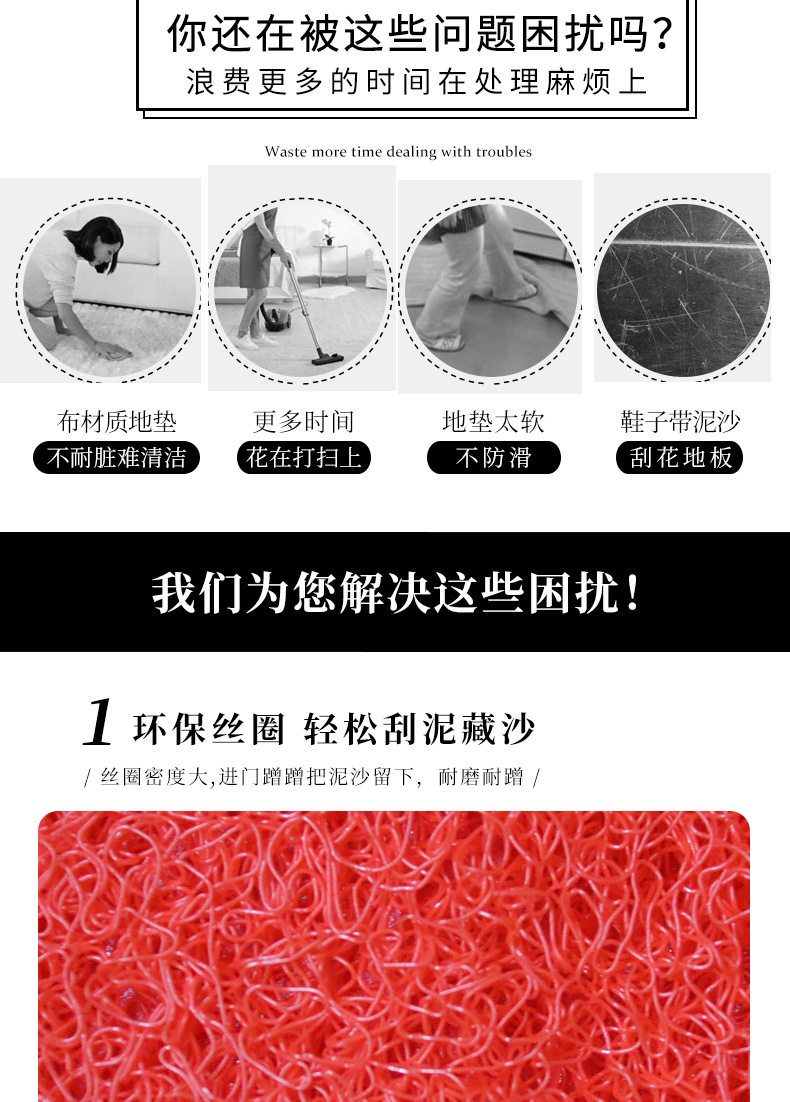 你还在被这些问题困扰吗?
浪费更多的时间在处理麻烦上

Waste more time dealing with troubles

布材质地垫
不耐脏难清洁

更多时间
花在打扫上

地垫太软
不防滑

鞋子带泥沙
刮花地板

我们为您解决这些困扰!

1 环保丝圈 轻松刮泥藏沙

/ 丝圈密度大,进门蹭蹭把泥沙留下, 耐磨耐蹭 /