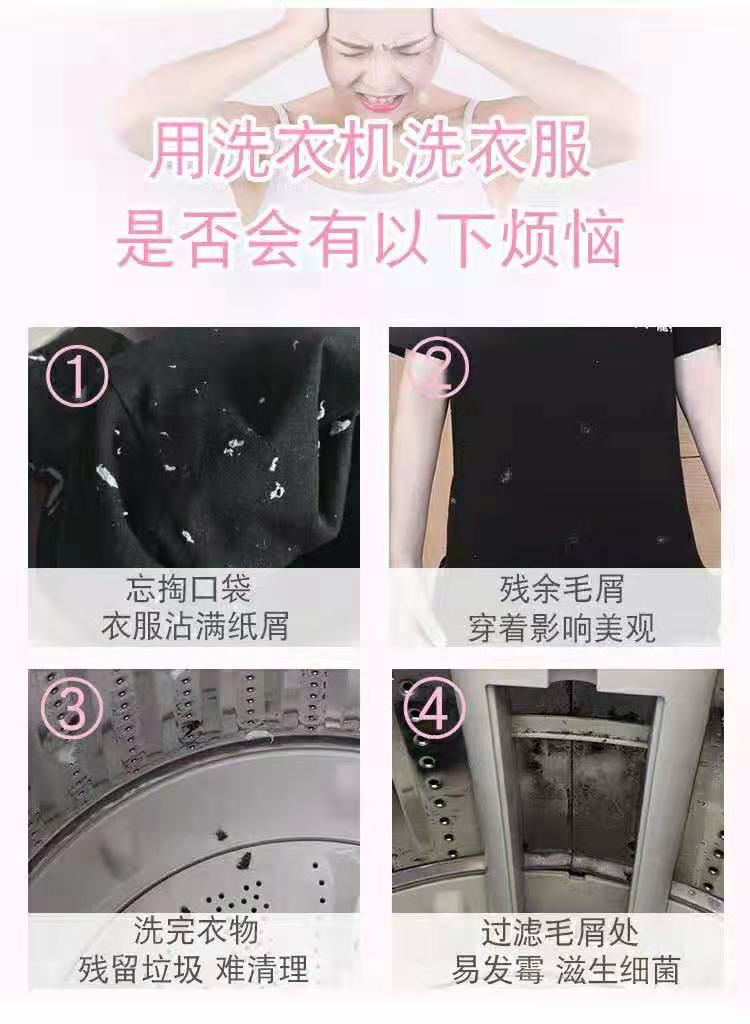 用洗衣机洗衣服
是否会有以下烦恼

①
忘掏口袋
衣服沾满纸屑

②
残余毛屑
穿着影响美观

③
洗完衣物
残留垃圾 难清理

④
过滤毛屑处
易发霉 滋生细菌