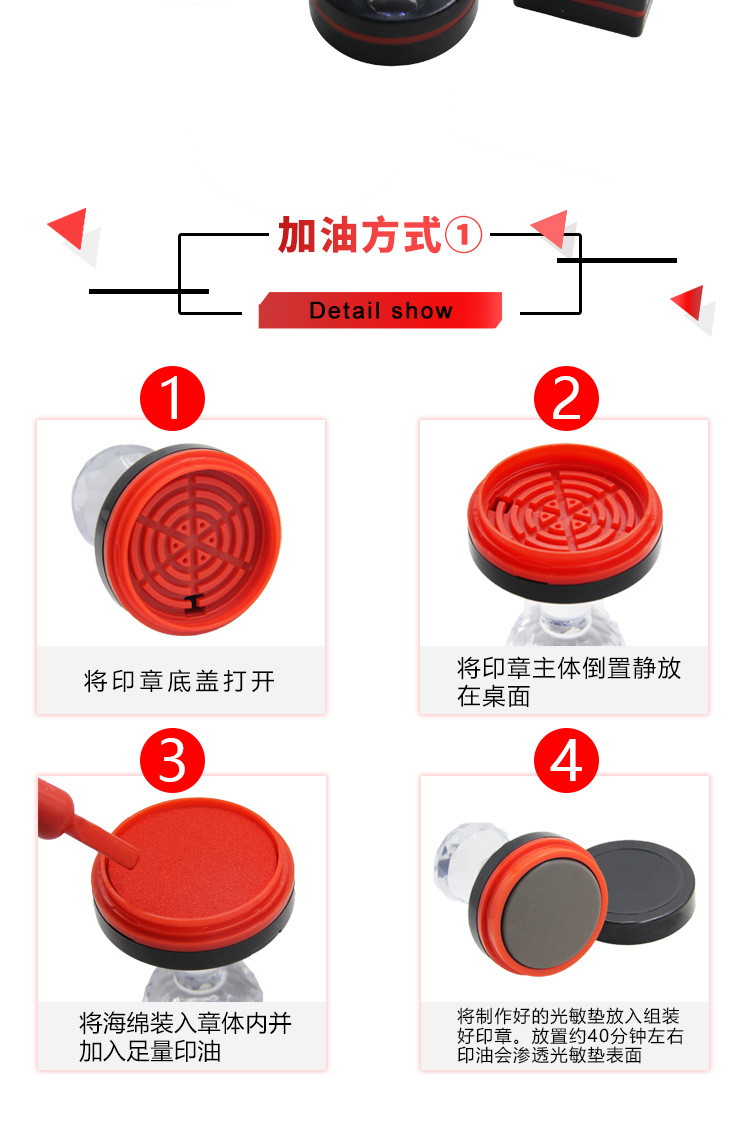 加油方式①

Detail show

1

将印章底盖打开

2

将印章主体倒置静放在桌面

3

将海绵装入章体内并加入足量印油

4

将制作好的光敏垫放入组装好印章。放置约40分钟左右印油会渗透光敏垫表面