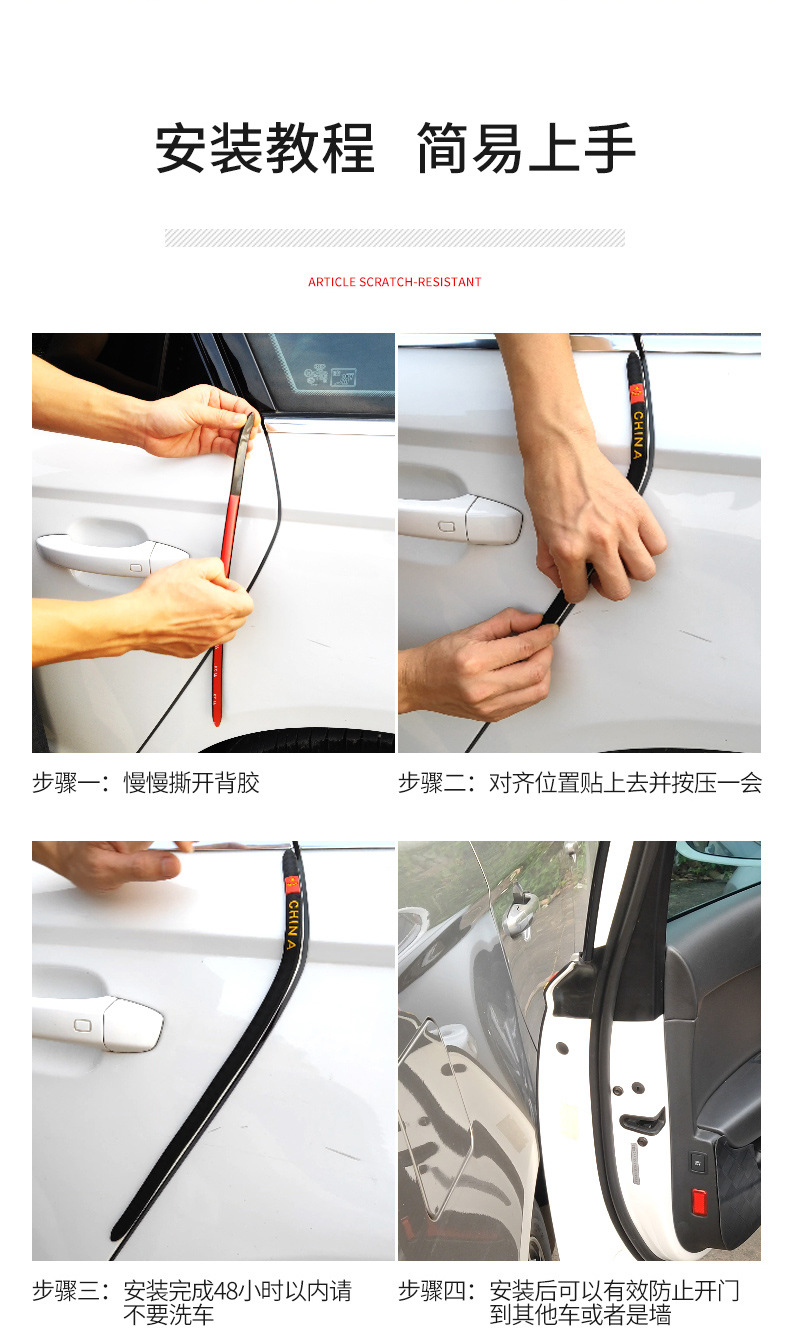 安装教程　简易上手

ARTICLE SCRATCH-RESISTANT

CHINA

步骤一：慢慢撕开背胶

步骤二：对齐位置贴上去并按压一会

CHINA

步骤三：安装完成48小时以内请不要洗车

步骤四：安装后可以有效防止开门到其他车或者是墙