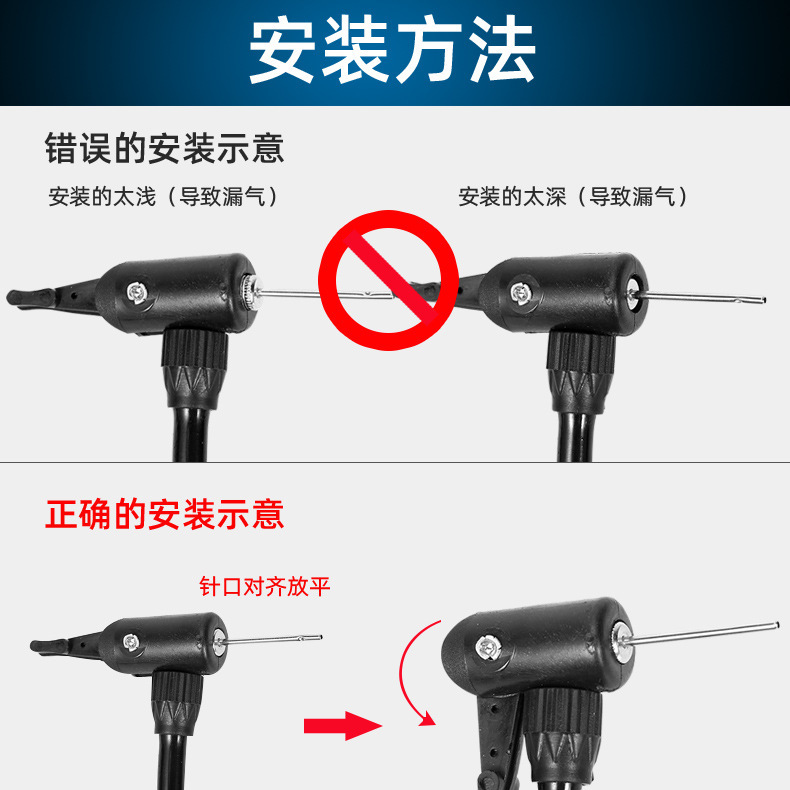 安装方法

错误的安装示意

安装的太浅（导致漏气）

安装的太深（导致漏气）

正确的安装示意

针口对齐放平