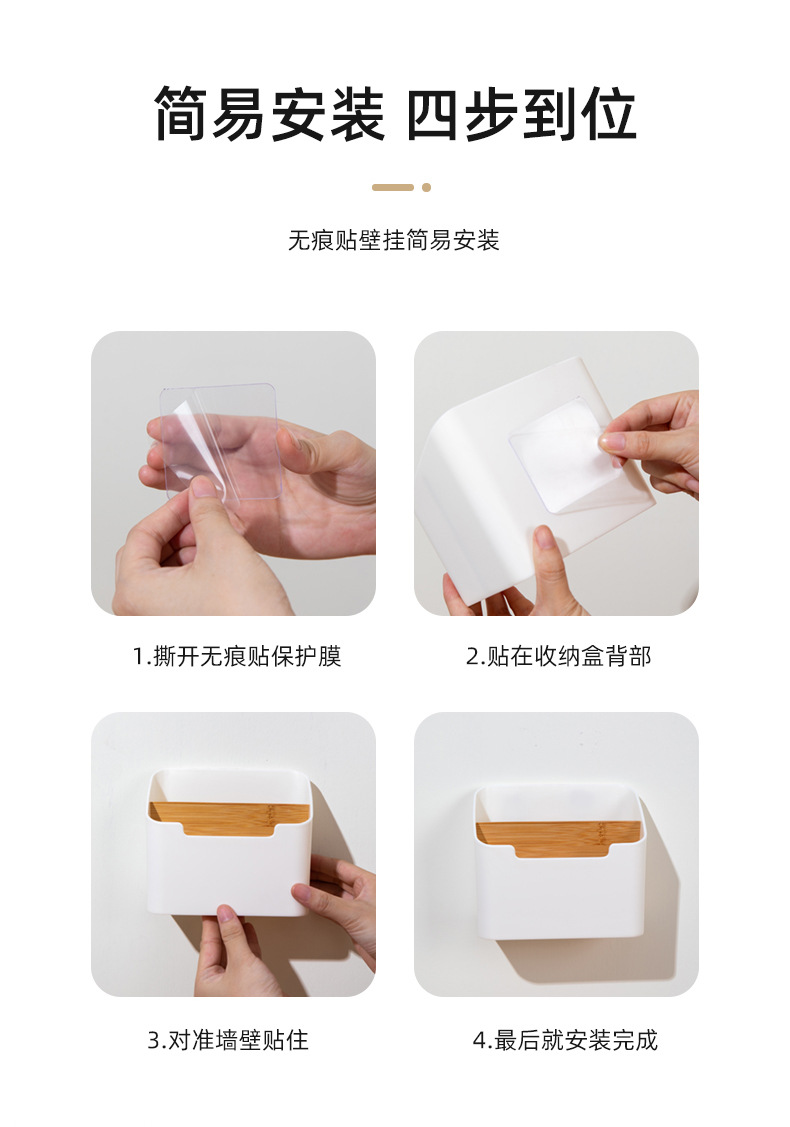 简易安装 四步到位

无痕贴壁挂简易安装

1.撕开无痕贴保护膜

2.贴在收纳盒背部

3.对准墙壁贴住

4.最后就安装完成