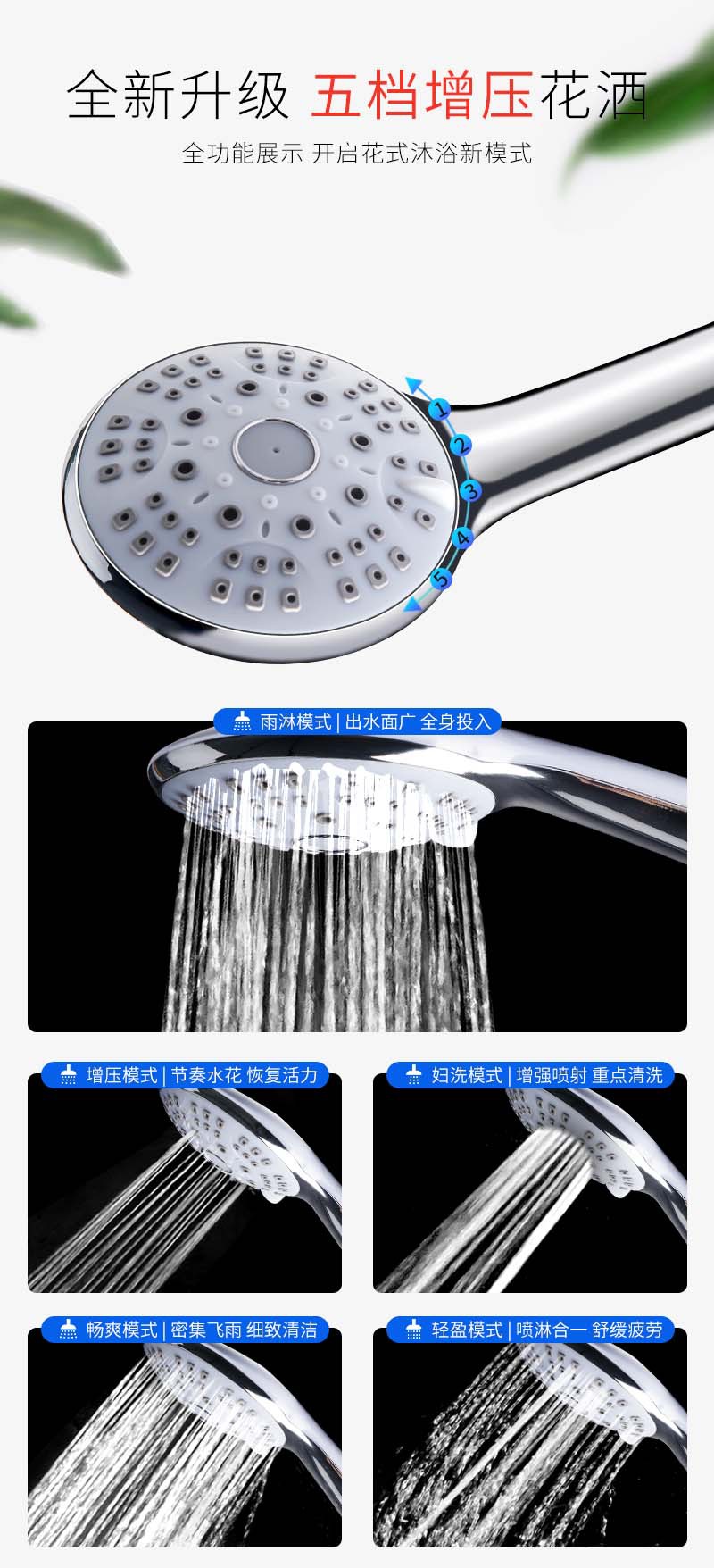 全新升级 五档增压花洒

全功能展示 开启花式沐浴新模式

1
2
3
4
5

雨淋模式 | 出水面广 全身投入

增压模式 | 节奏水花 恢复活力

妇洗模式 | 增强喷射 重点清洗

畅爽模式 | 密集飞雨 细致清洁

轻盈模式 | 喷淋合一 舒缓疲劳