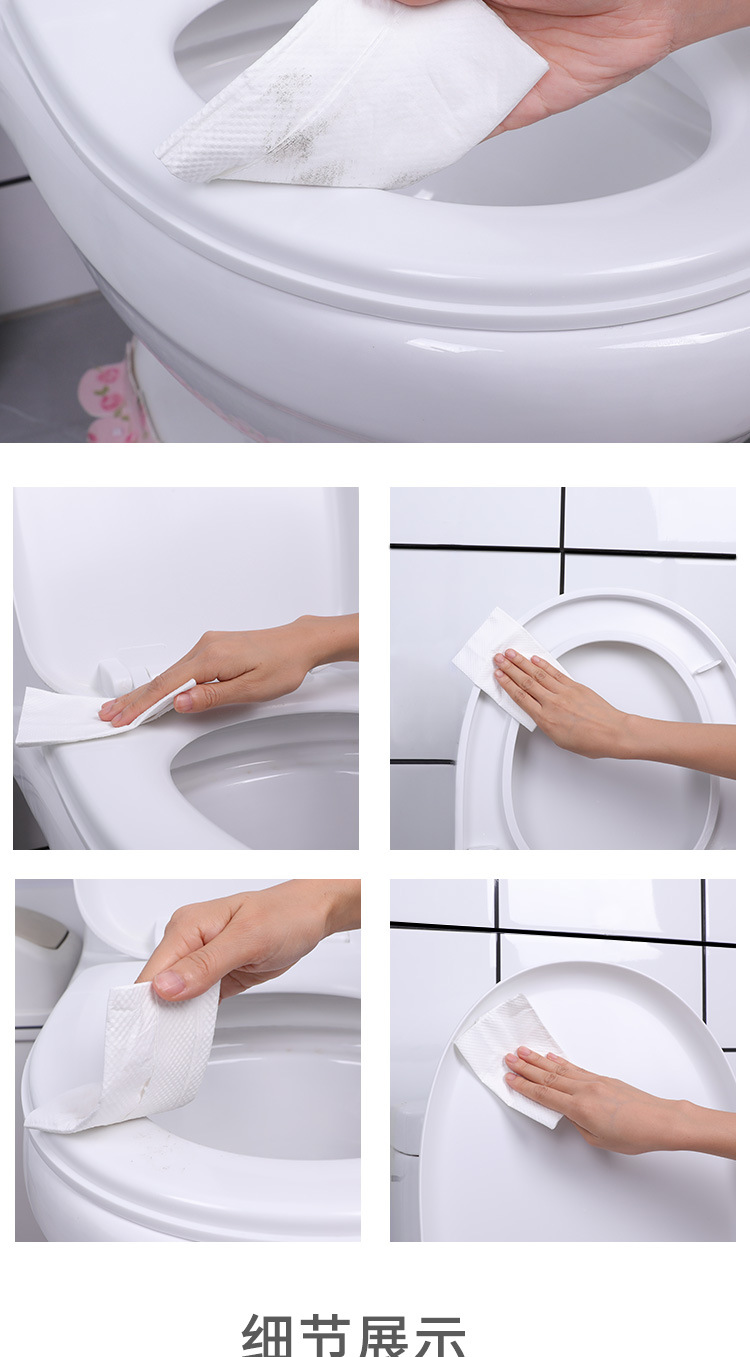 细节展示