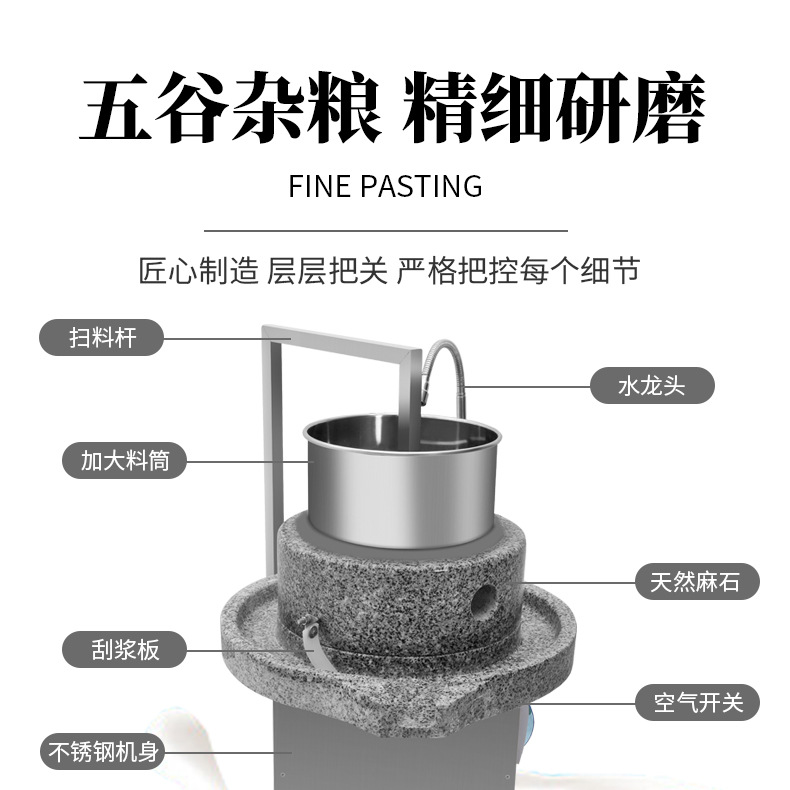 五谷杂粮 精细研磨

FINE PASTING

匠心制造 层层把关 严格把控每个细节

扫料杆

水龙头

加大料筒

天然麻石

刮浆板

空气开关

不锈钢机身