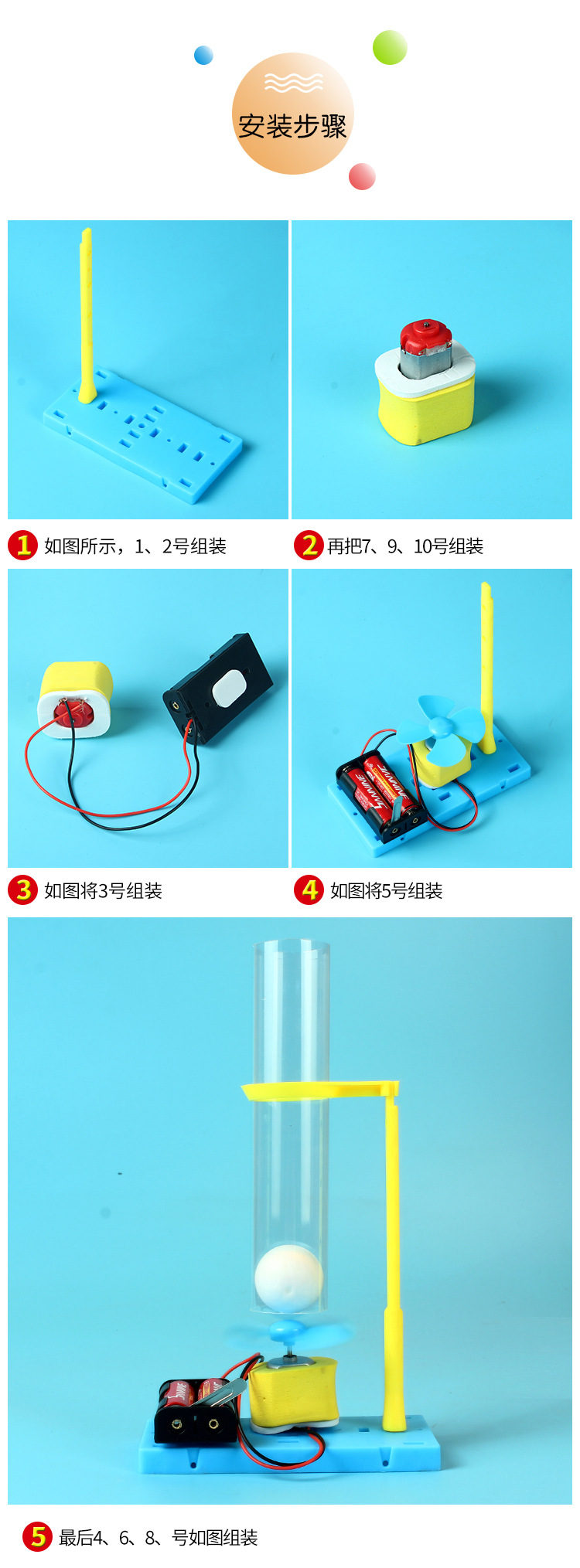 安装步骤

1 如图所示，1、2号组装

2 再把7、9、10号组装

3 如图将3号组装

4 如图将5号组装

5 最后4、6、8、号如图组装