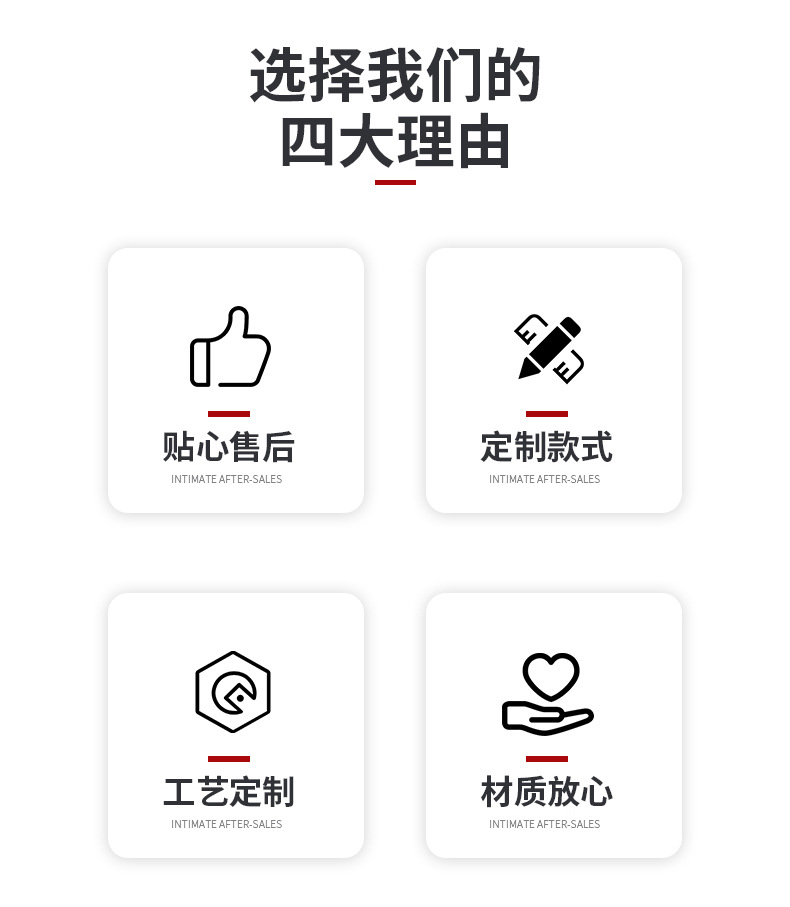 选择我们的
四大理由

贴心售后
INTIMATE AFTER-SALES

定制款式
INTIMATE AFTER-SALES

工艺定制
INTIMATE AFTER-SALES

材质放心
INTIMATE AFTER-SALES