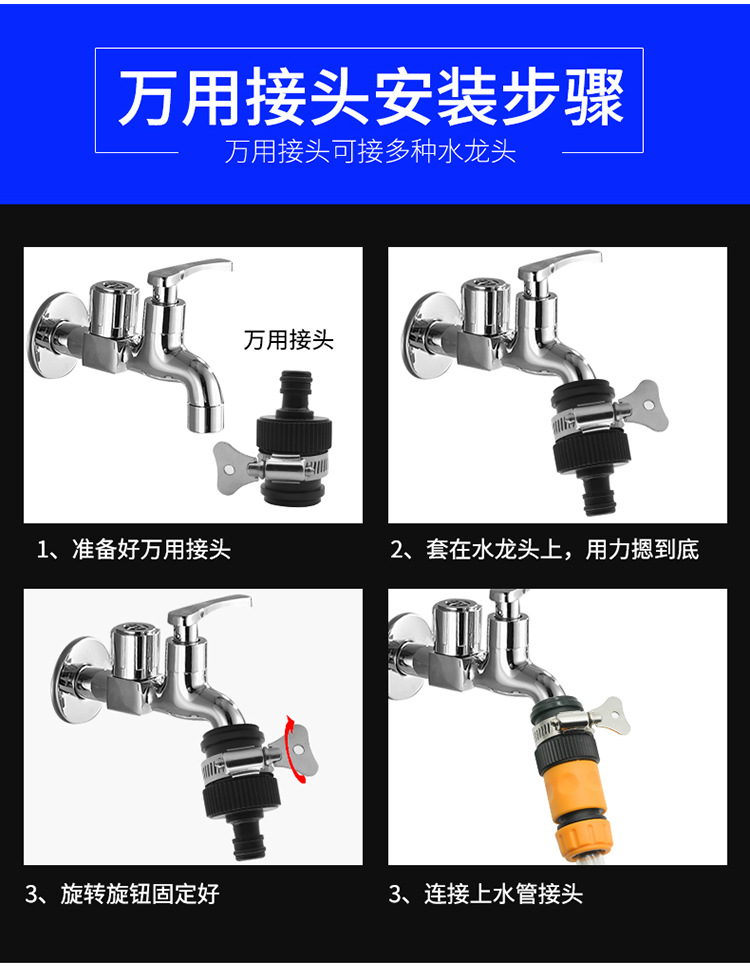 万用接头安装步骤

万用接头可接多种水龙头

万用接头

1、准备好万用接头

2、套在水龙头上，用力摁到底

3、旋转旋钮固定好

3、连接上水管接头