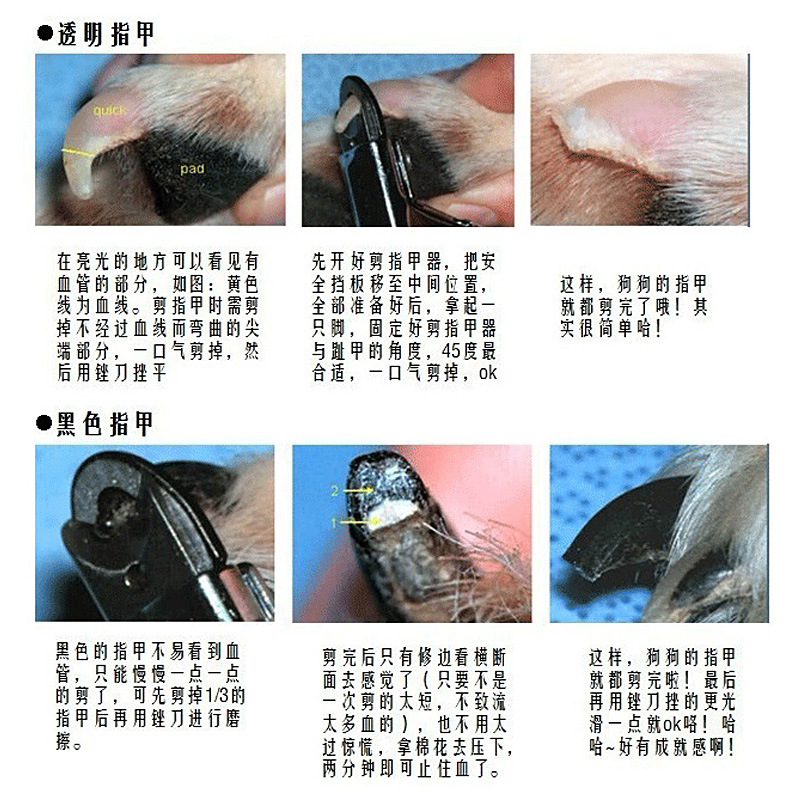 ●透明指甲

quick
pad

在亮光的地方可以看见有血管的部分，如图：黄色线为血线。剪指甲时需剪掉不经过血线而弯曲的尖端部分，一口气剪掉，然后用锉刀挫平

先开好剪指甲器，把安全挡板移至中间位置，全部准备好后，拿起一只脚，固定好剪指甲器与趾甲的角度，45度最合适，一口气剪掉，ok

这样，狗狗的指甲就都剪完了哦！其实很简单哈！

●黑色指甲

2
1

黑色的指甲不易看到血管，只能慢慢一点一点的剪了，可先剪掉1/3的指甲后再用锉刀进行磨擦。

剪完后只有修边看横断面去感觉了（只要不是一次剪的太短，不致流太多血的），也不用太过惊慌，拿棉花去压下，两分钟即可止住血了。

这样，狗狗的指甲就都剪完啦！最后再用锉刀挫的更光滑一点就ok咯！哈哈~好有成就感啊！