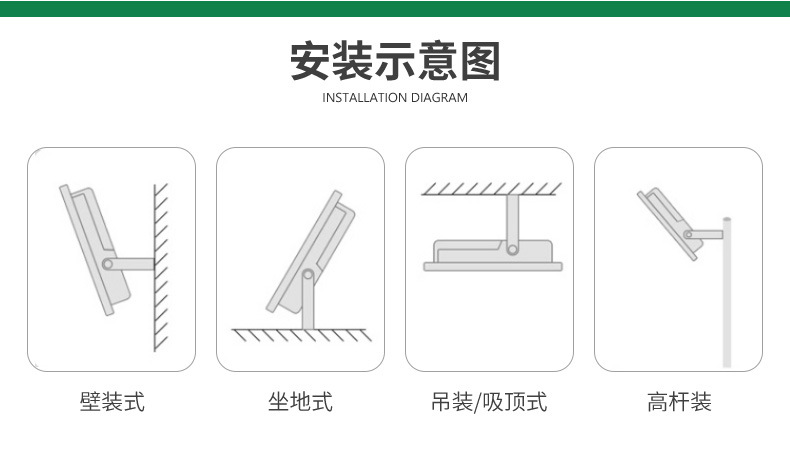 安装示意图

INSTALLATION DIAGRAM

壁装式

坐地式

吊装/吸顶式

高杆装