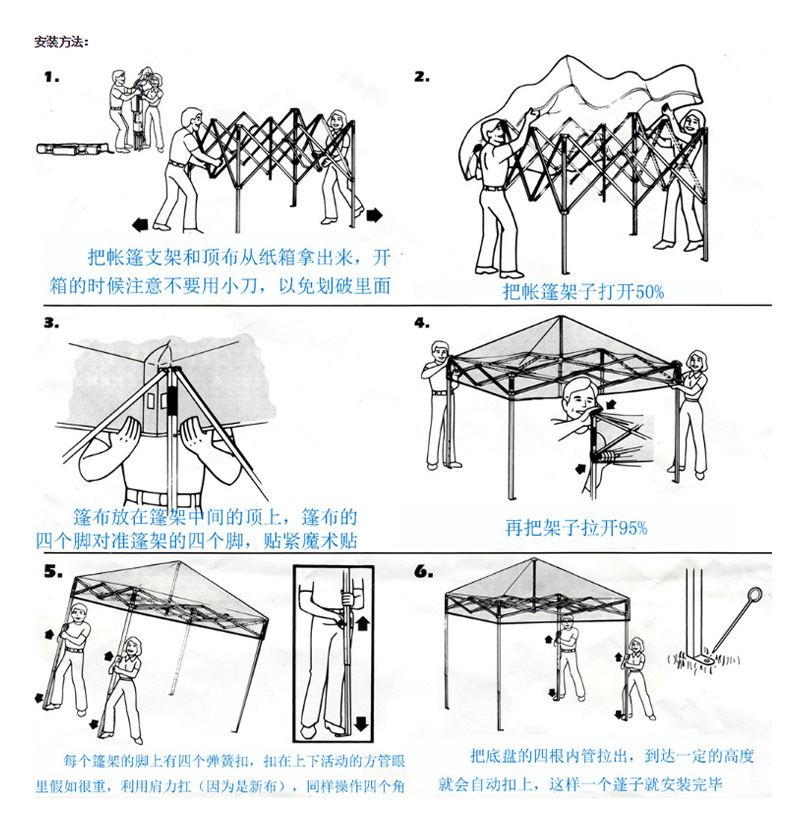 安装方法：

1.

把帐篷支架和顶布从纸箱拿出来，开箱的时候注意不要用小刀，以免划破里面

2.

把帐篷架子打开50%

3.

篷布放在篷架中间的顶上，篷布的四个脚对准篷架的四个脚，贴紧魔术贴

4.

再把架子拉开95%

5.

每个篷架的脚上有四个弹簧扣，扣在上下活动的方管眼里假如很重，利用肩力扛（因为是新布），同样操作四个角

6.

把底盘的四根内管拉出，到达一定的高度就会自动扣上，这样一个蓬子就安装完毕