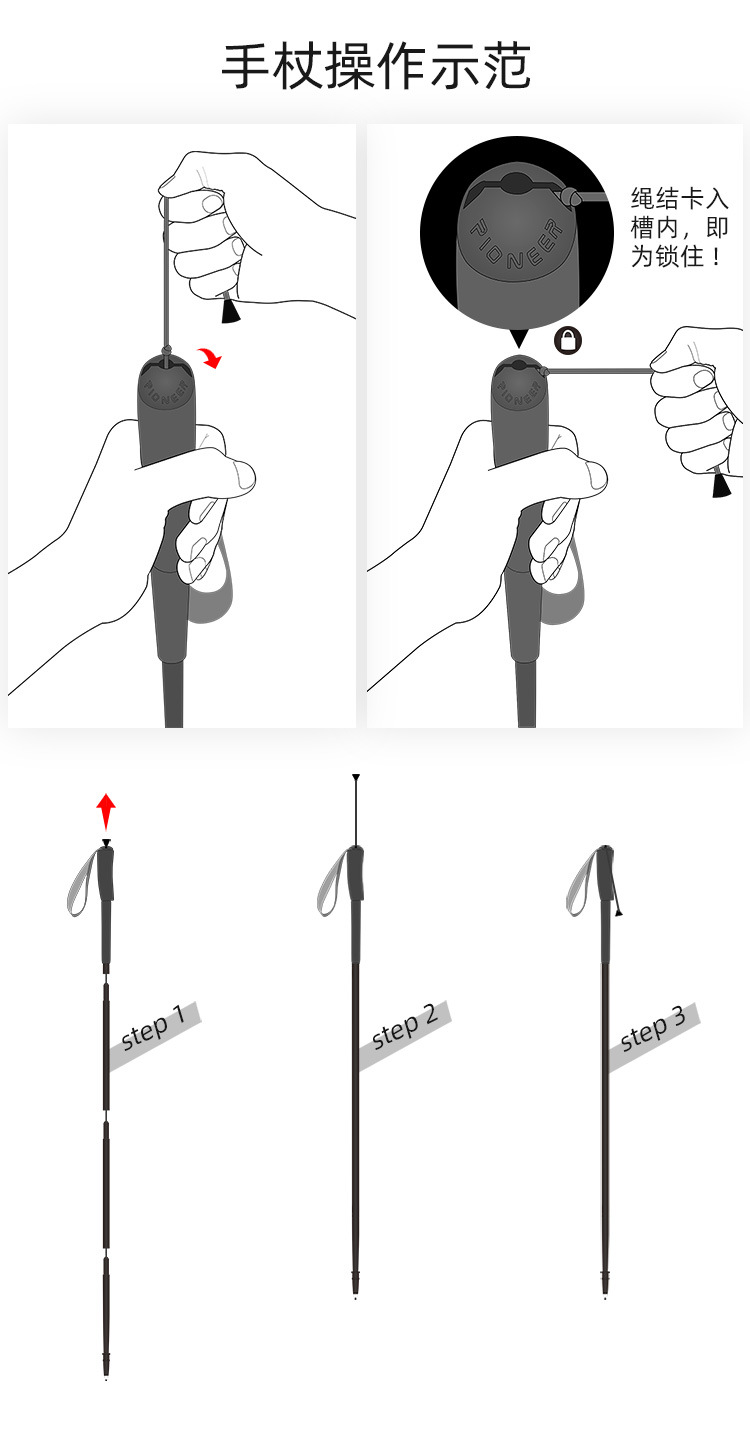 手杖操作示范

PIONEER

PIONEER

绳结卡入槽内，即为锁住！

PIONEER

step 1

step 2

step 3