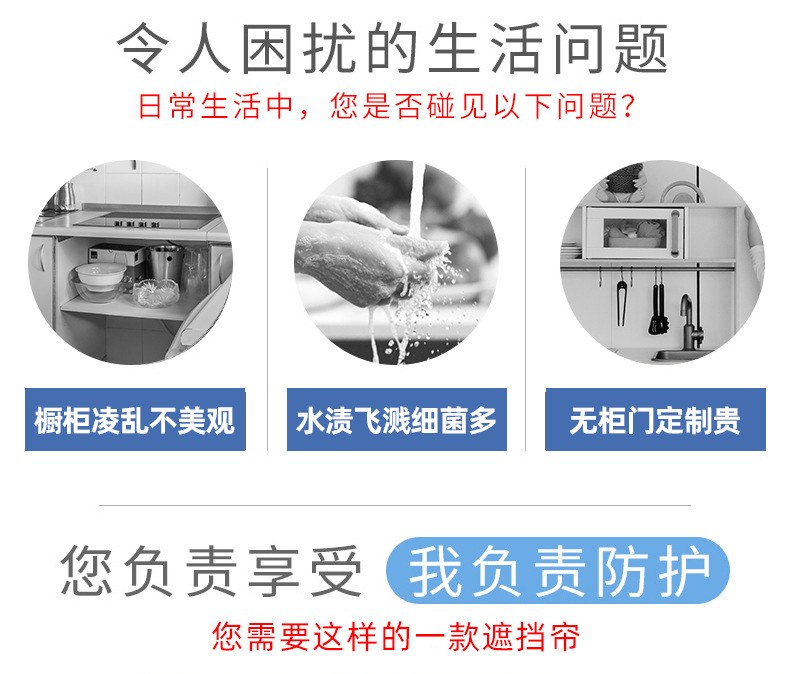 令人困扰的生活问题

日常生活中，您是否碰见以下问题？

橱柜凌乱不美观

水渍飞溅细菌多

无柜门定制贵

您负责享受 我负责防护

您需要这样的一款遮挡帘