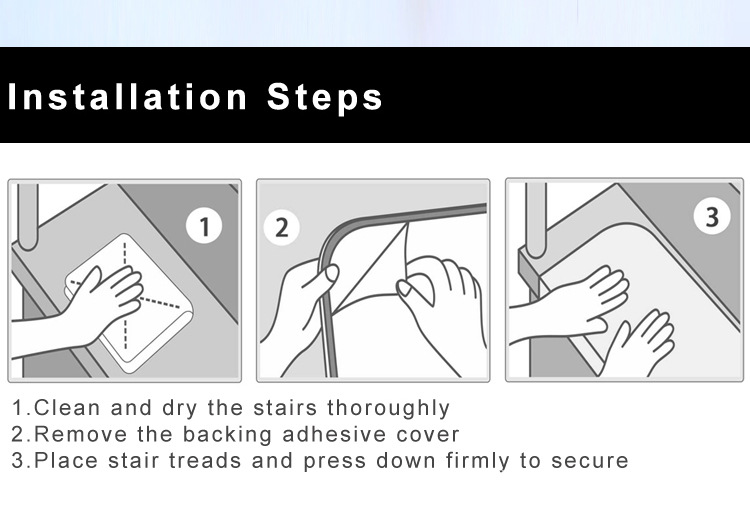 Installation Steps

1

2

3

1.Clean and dry the stairs thoroughly
2.Remove the backing adhesive cover
3.Place stair treads and press down firmly to secure