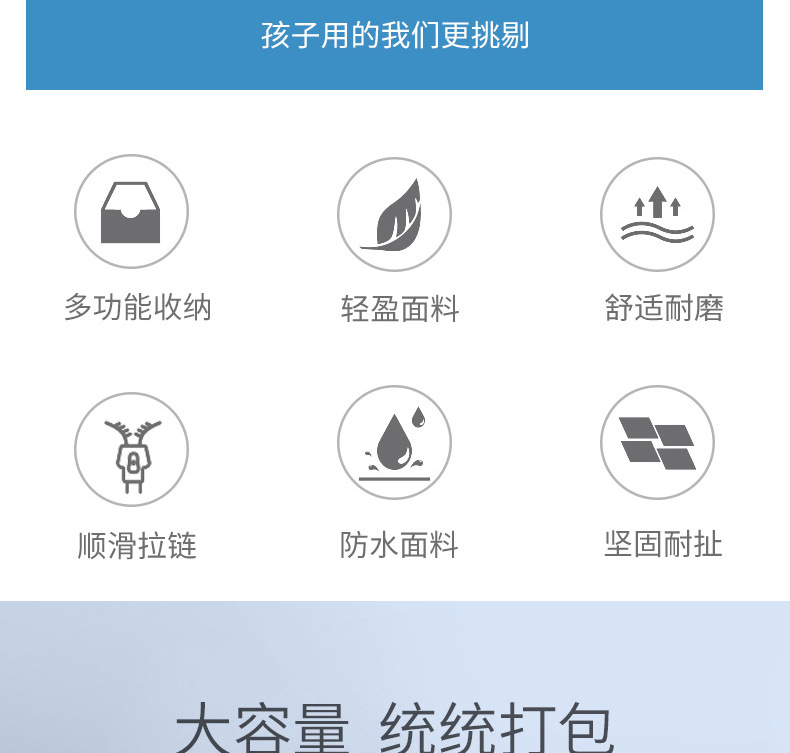 孩子用的我们更挑剔

多功能收纳

轻盈面料

舒适耐磨

顺滑拉链

防水面料

坚固耐扯

大容量 统统打包