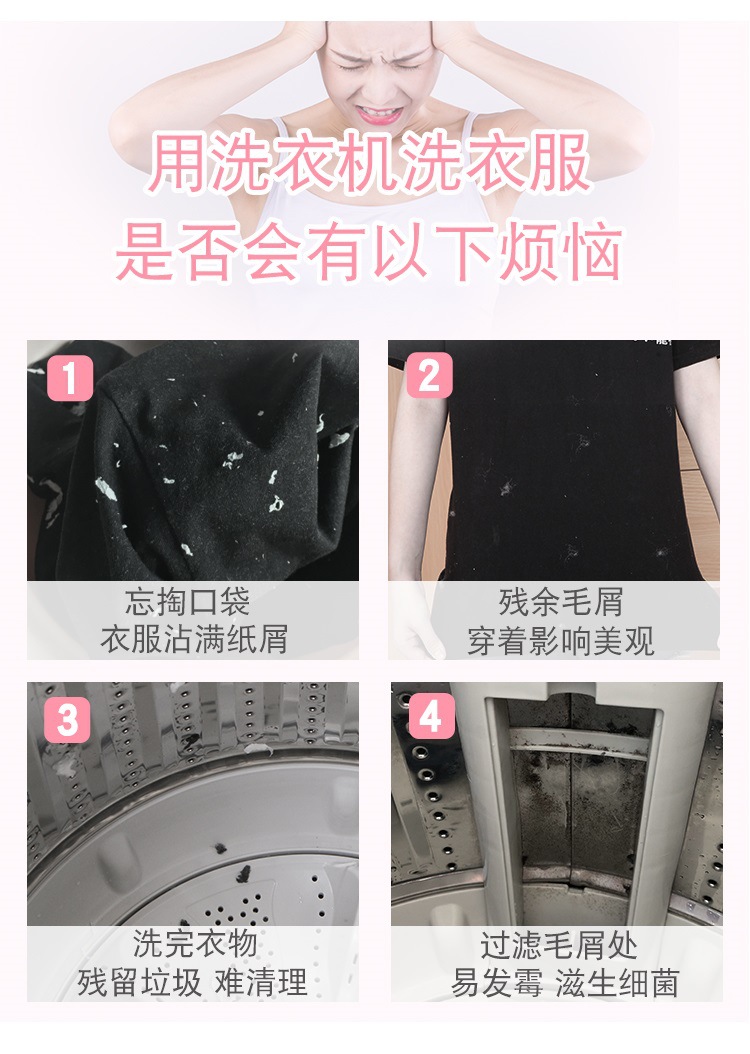 用洗衣机洗衣服
是否会有以下烦恼

1
忘掏口袋
衣服沾满纸屑

2
残余毛屑
穿着影响美观

3
洗完衣物
残留垃圾 难清理

4
过滤毛屑处
易发霉 滋生细菌