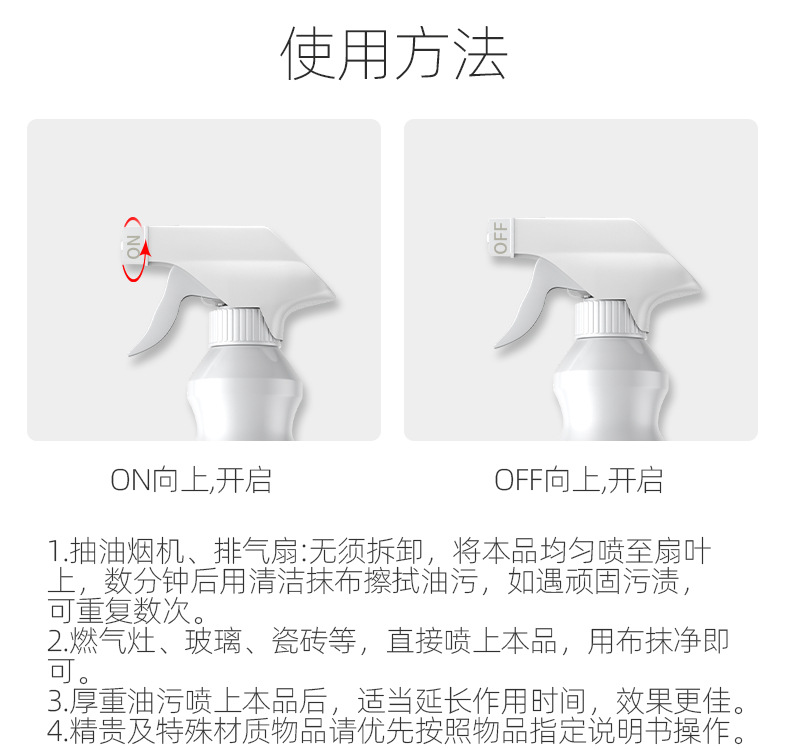 使用方法

ON

OFF

ON向上,开启

OFF向上,开启

1.抽油烟机、排气扇:无须拆卸，将本品均匀喷至扇叶上，数分钟后用清洁抹布擦拭油污，如遇顽固污渍，可重复数次。
2.燃气灶、玻璃、瓷砖等，直接喷上本品，用布抹净即可。
3.厚重油污喷上本品后，适当延长作用时间，效果更佳。
4.精贵及特殊材质物品请优先按照物品指定说明书操作。