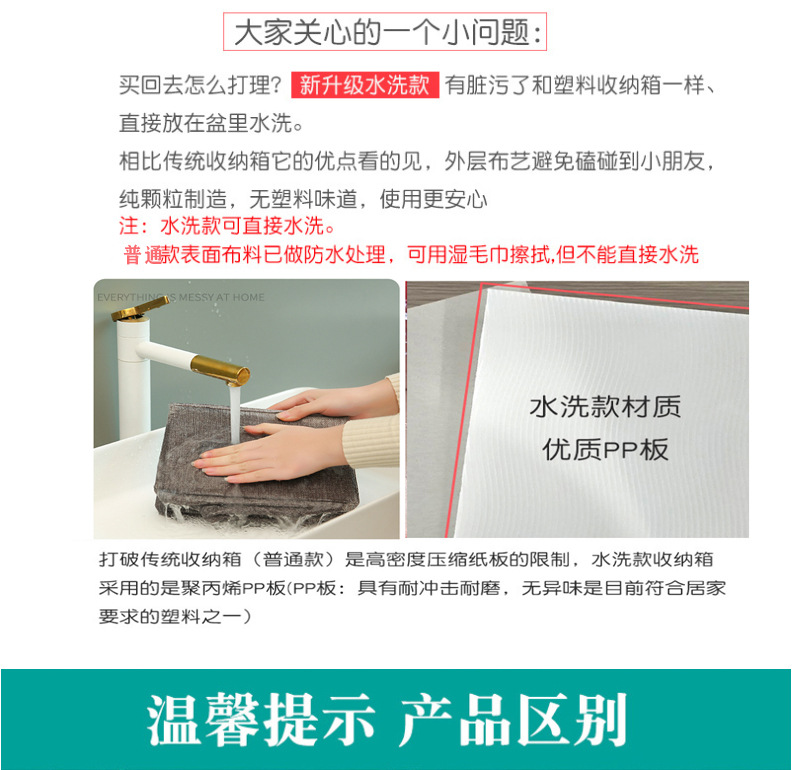 大家关心的一个小问题:

买回去怎么打理? 新升级水洗款 有脏污了和塑料收纳箱一样、直接放在盆里水洗。

相比传统收纳箱它的优点看的见，外层布艺避免磕碰到小朋友，纯颗粒制造，无塑料味道，使用更安心

注：水洗款可直接水洗。

普通款表面布料已做防水处理，可用湿毛巾擦拭,但不能直接水洗

EVERYTHING'S MESSY AT HOME

水洗款材质
优质PP板

打破传统收纳箱（普通款）是高密度压缩纸板的限制，水洗款收纳箱采用的是聚丙烯PP板(PP板：具有耐冲击耐磨，无异味是目前符合居家要求的塑料之一）

温馨提示 产品区别