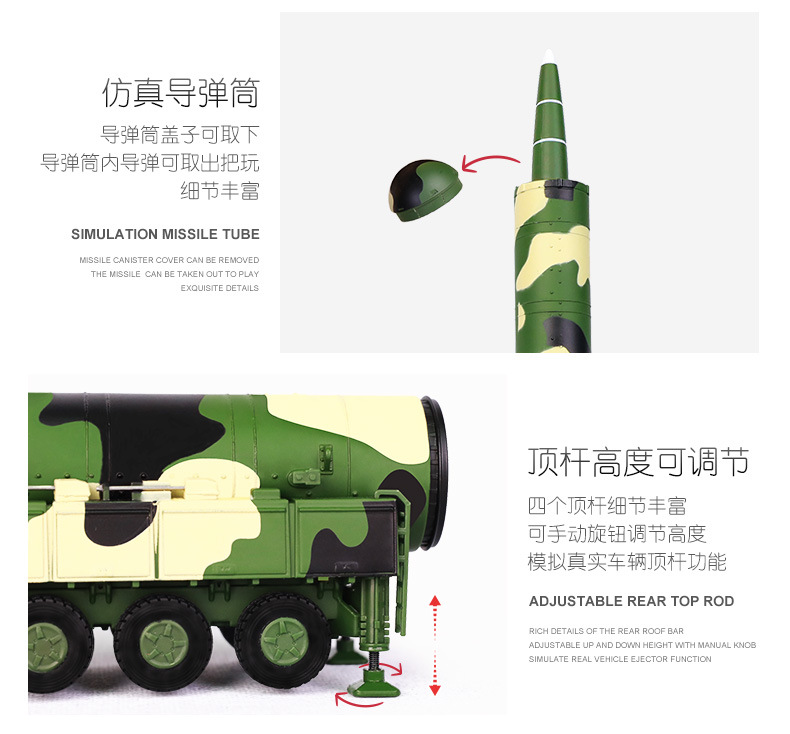 仿真导弹筒

导弹筒盖子可取下
导弹筒内导弹可取出把玩
细节丰富

SIMULATION MISSILE TUBE

MISSILE CANISTER COVER CAN BE REMOVED
THE MISSILE CAN BE TAKEN OUT TO PLAY
EXQUISITE DETAILS

顶杆高度可调节

四个顶杆细节丰富
可手动旋钮调节高度
模拟真实车辆顶杆功能

ADJUSTABLE REAR TOP ROD

RICH DETAILS OF THE REAR ROOF BAR
ADJUSTABLE UP AND DOWN HEIGHT WITH MANUAL KNOB
SIMULATE REAL VEHICLE EJECTOR FUNCTION