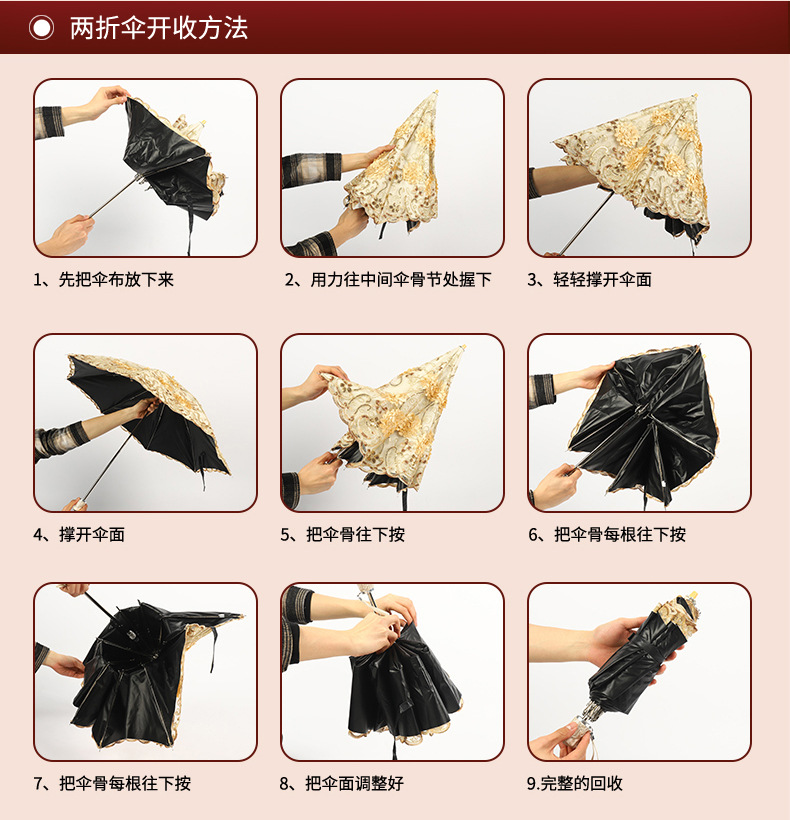 两折伞开收方法

1、先把伞布放下来

2、用力往中间伞骨节处握下

3、轻轻撑开伞面

4、撑开伞面

5、把伞骨往下按

6、把伞骨每根往下按

7、把伞骨每根往下按

8、把伞面调整好

9.完整的回收