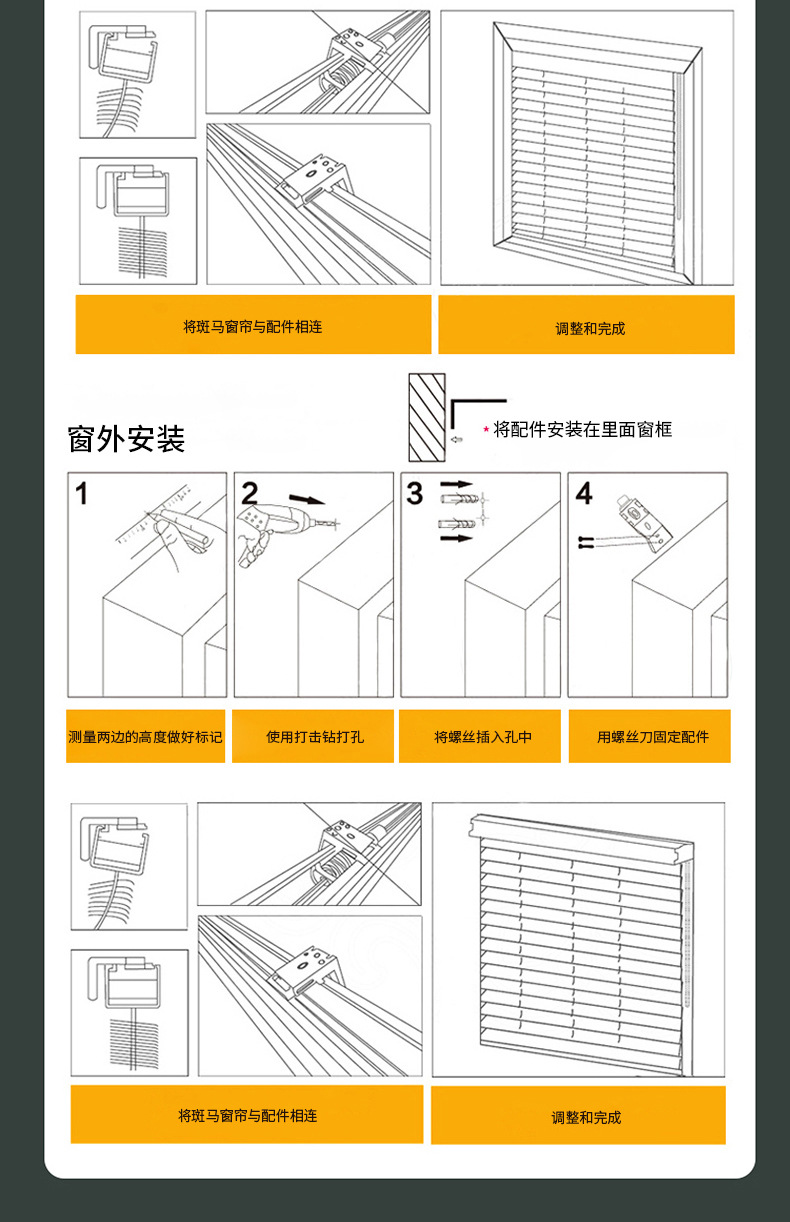 将斑马窗帘与配件相连

调整和完成

窗外安装

* 将配件安装在里面窗框

1

2

3

4

测量两边的高度做好标记

使用打击钻打孔

将螺丝插入孔中

用螺丝刀固定配件

将斑马窗帘与配件相连

调整和完成