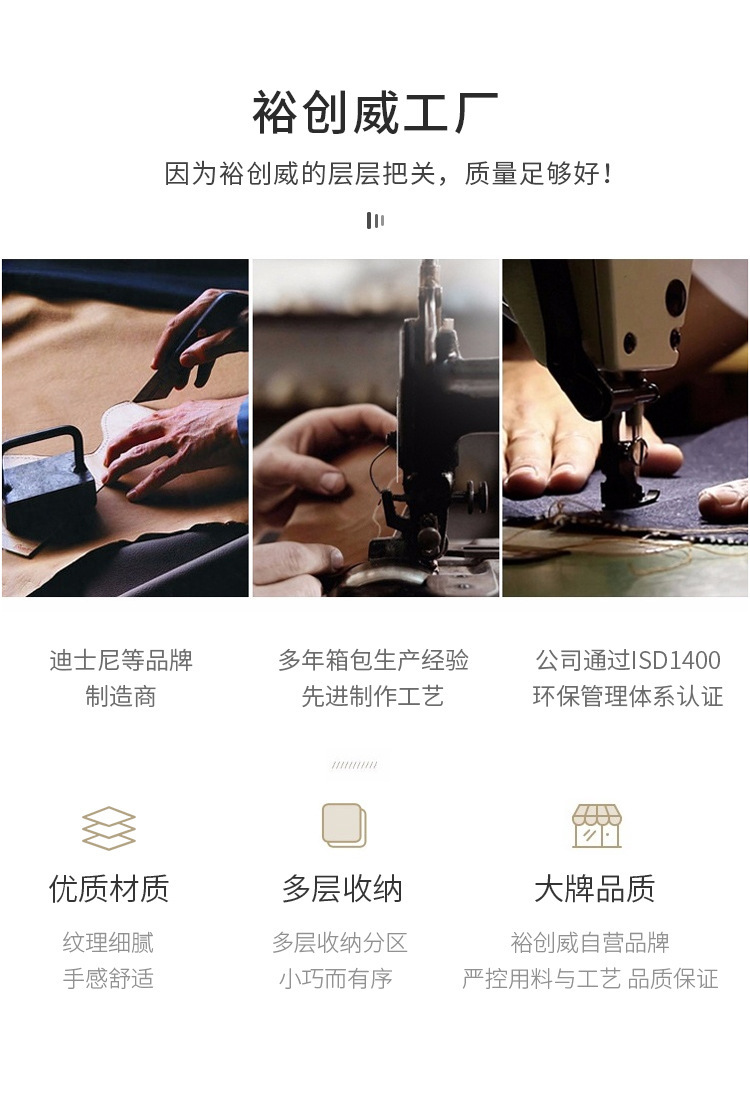 裕创威工厂

因为裕创威的层层把关，质量足够好！

迪士尼等品牌
制造商

多年箱包生产经验
先进制作工艺

公司通过ISD1400
环保管理体系认证

优质材质

纹理细腻
手感舒适

多层收纳

多层收纳分区
小巧而有序

大牌品质

裕创威自营品牌
严控用料与工艺 品质保证