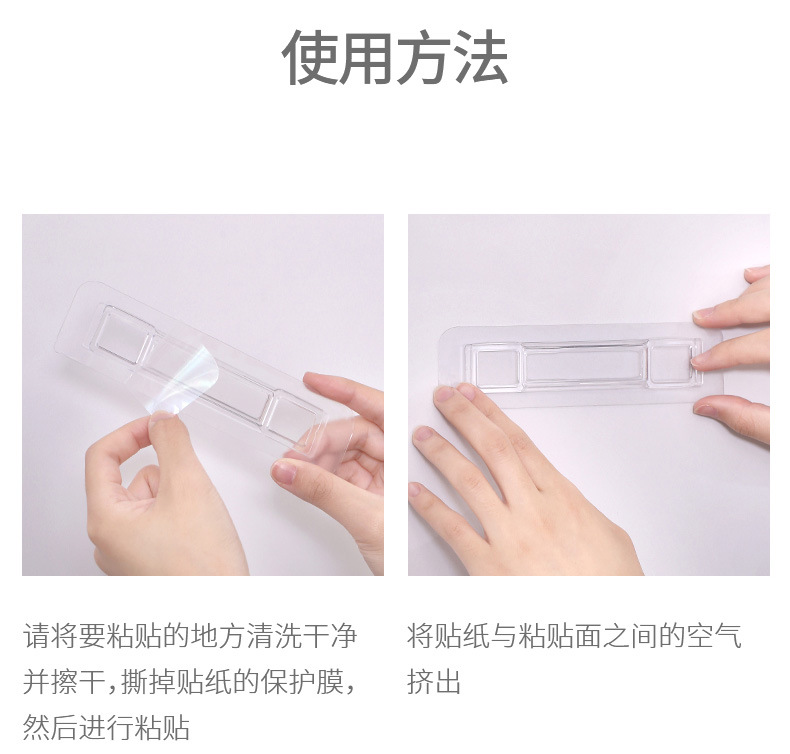 使用方法

请将要粘贴的地方清洗干净并擦干,撕掉贴纸的保护膜,然后进行粘贴

将贴纸与粘贴面之间的空气挤出