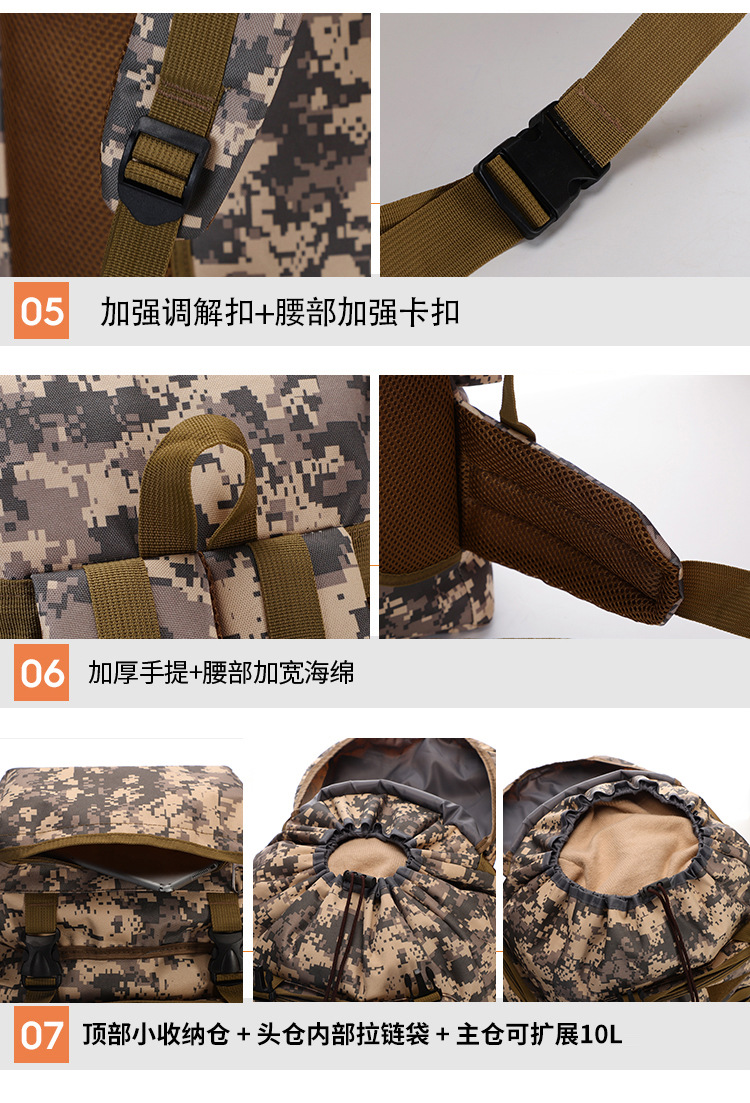 05 加强调解扣+腰部加强卡扣

06 加厚手提+腰部加宽海绵

07 顶部小收纳仓 + 头仓内部拉链袋 + 主仓可扩展10L