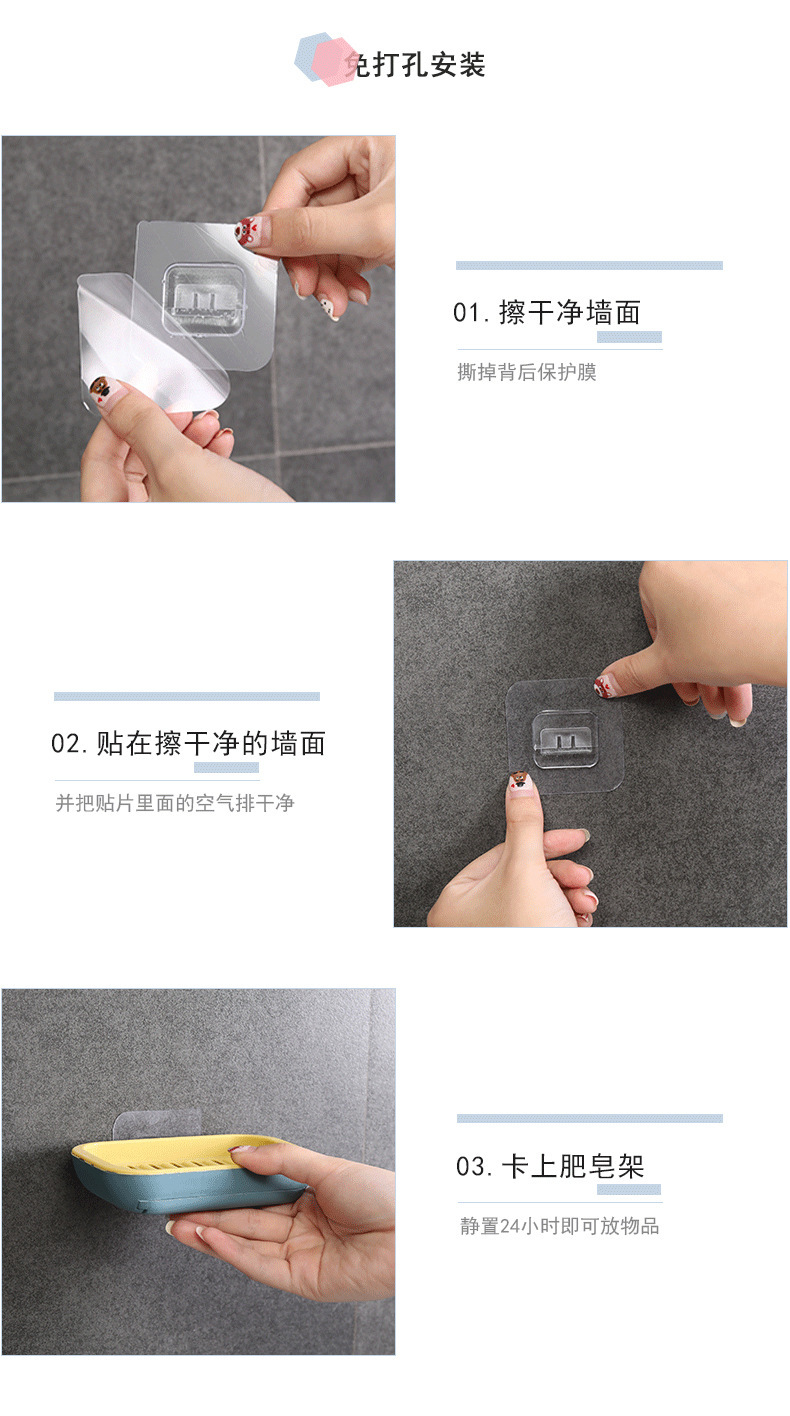 免打孔安装

01. 擦干净墙面

撕掉背后保护膜

02. 贴在擦干净的墙面

并把贴片里面的空气排干净

03. 卡上肥皂架

静置24小时即可放物品