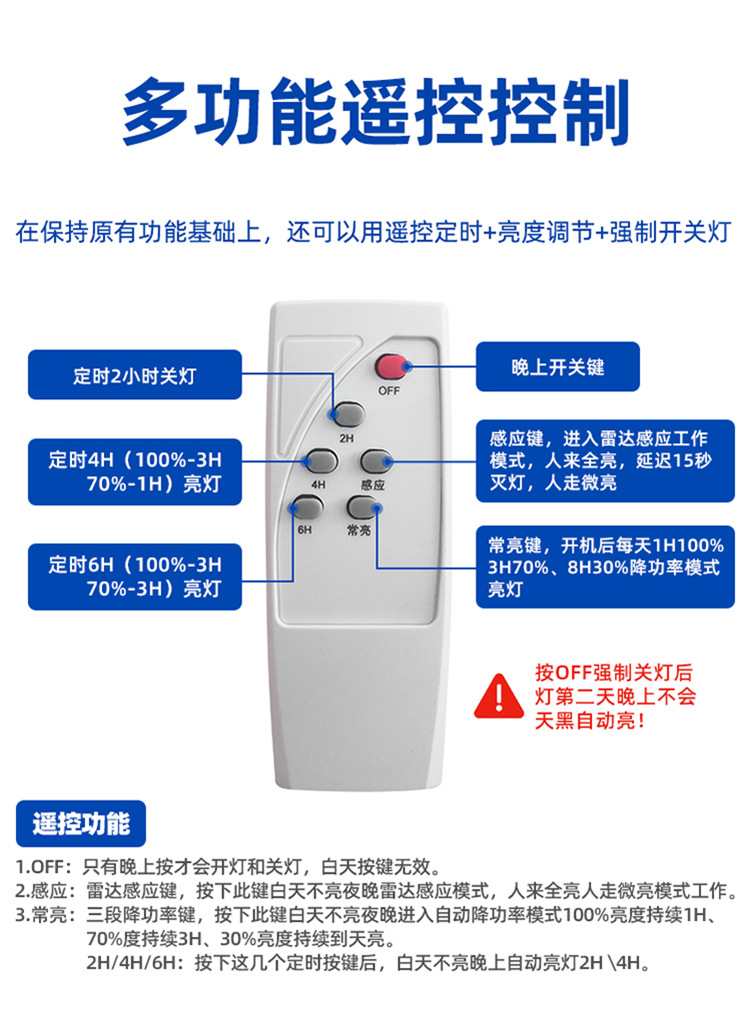 多功能遥控控制

在保持原有功能基础上，还可以用遥控定时+亮度调节+强制开关灯

定时2小时关灯

定时4H（100%-3H 70%-1H）亮灯

定时6H（100%-3H 70%-3H）亮灯

OFF

2H

4H

感应

6H

常亮

晚上开关键

感应键，进入雷达感应工作模式，人来全亮，延迟15秒灭灯，人走微亮

常亮键，开机后每天1H100% 3H70%、8H30%降功率模式亮灯

按OFF强制关灯后灯第二天晚上不会天黑自动亮！

遥控功能

1.OFF：只有晚上按才会开灯和关灯，白天按键无效。
2.感应：雷达感应键，按下此键白天不亮夜晚雷达感应模式，人来全亮人走微亮模式工作。
3.常亮：三段降功率键，按下此键白天不亮夜晚进入自动降功率模式100%亮度持续1H、70%度持续3H、30%亮度持续到天亮。
2H/4H/6H：按下这几个定时按键后，白天不亮晚上自动亮灯2H \4H。