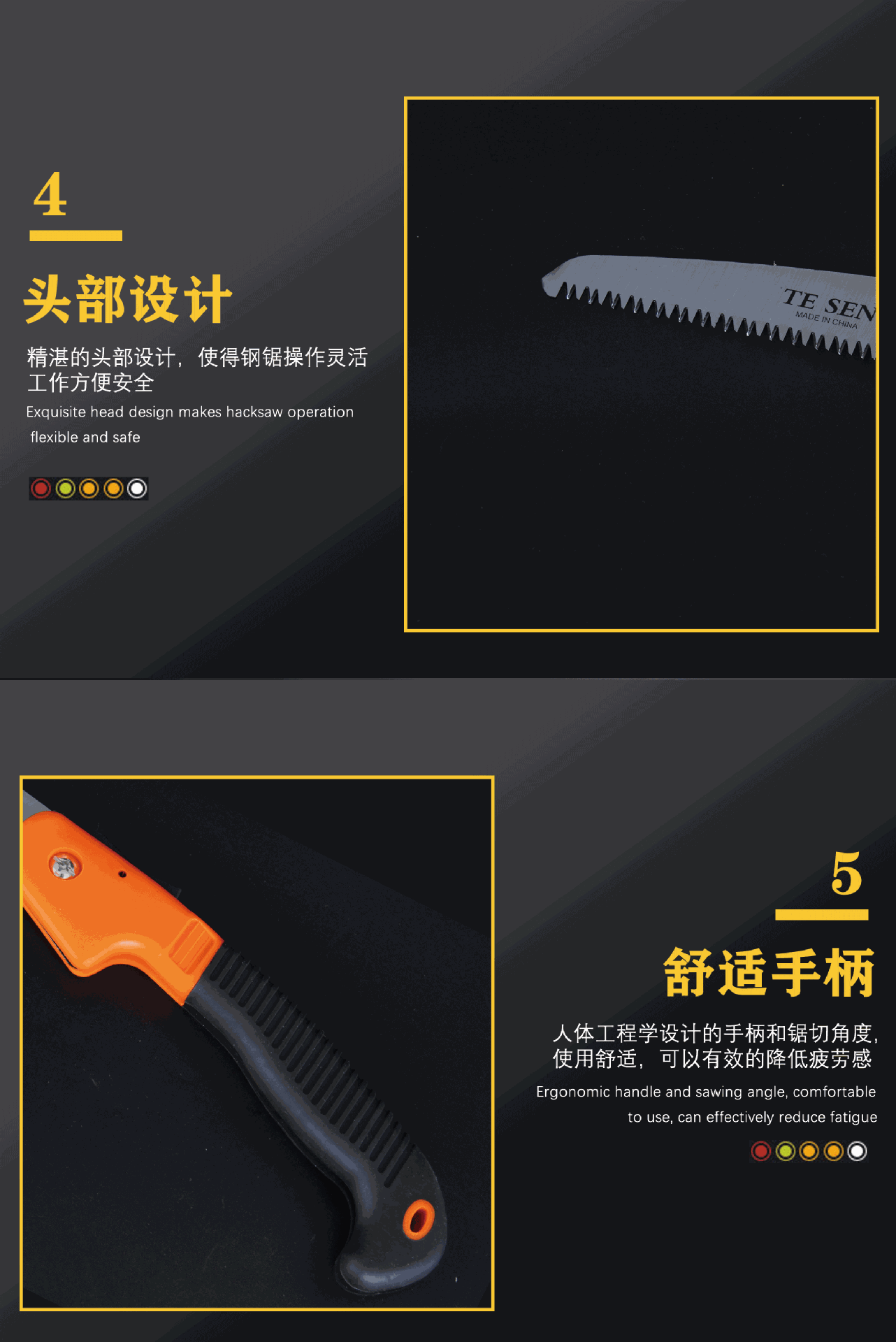 4

头部设计

精湛的头部设计，使得钢锯操作灵活工作方便安全

Exquisite head design makes hacksaw operation flexible and safe

TE SEN
MADE IN CHINA

5

舒适手柄

人体工程学设计的手柄和锯切角度，使用舒适，可以有效的降低疲劳感

Ergonomic handle and sawing angle, comfortable to use, can effectively reduce fatigue