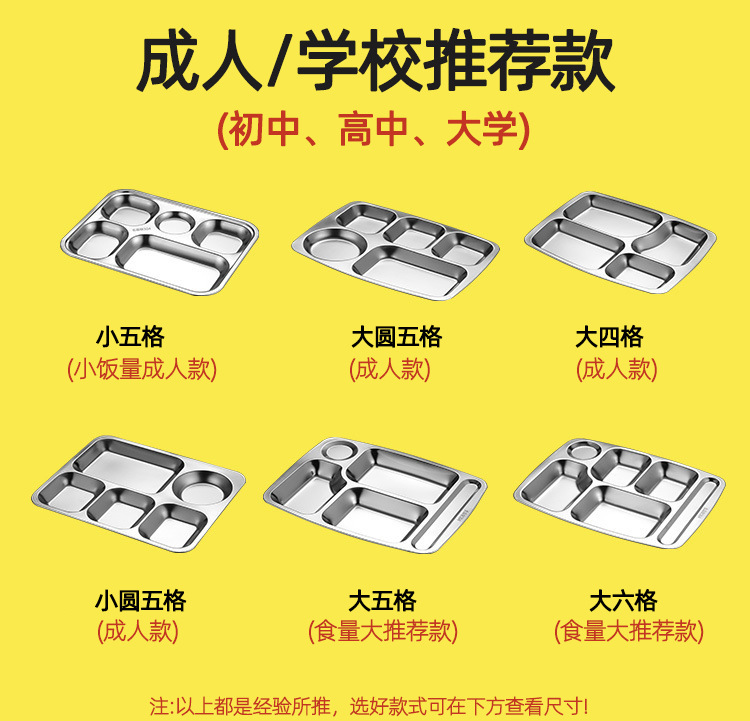 成人/学校推荐款

(初中、高中、大学)

小五格
(小饭量成人款)

大圆五格
(成人款)

大四格
(成人款)

小圆五格
(成人款)

大五格
(食量大推荐款)

大六格
(食量大推荐款)

注:以上都是经验所推，选好款式可在下方查看尺寸!