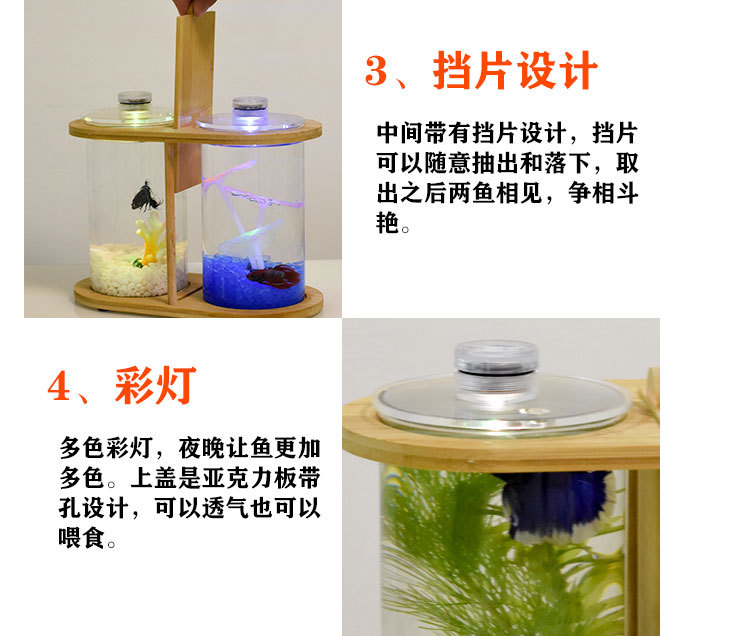 3、挡片设计

中间带有挡片设计，挡片可以随意抽出和落下，取出之后两鱼相见，争相斗艳。

4、彩灯

多色彩灯，夜晚让鱼更加多色。上盖是亚克力板带孔设计，可以透气也可以喂食。