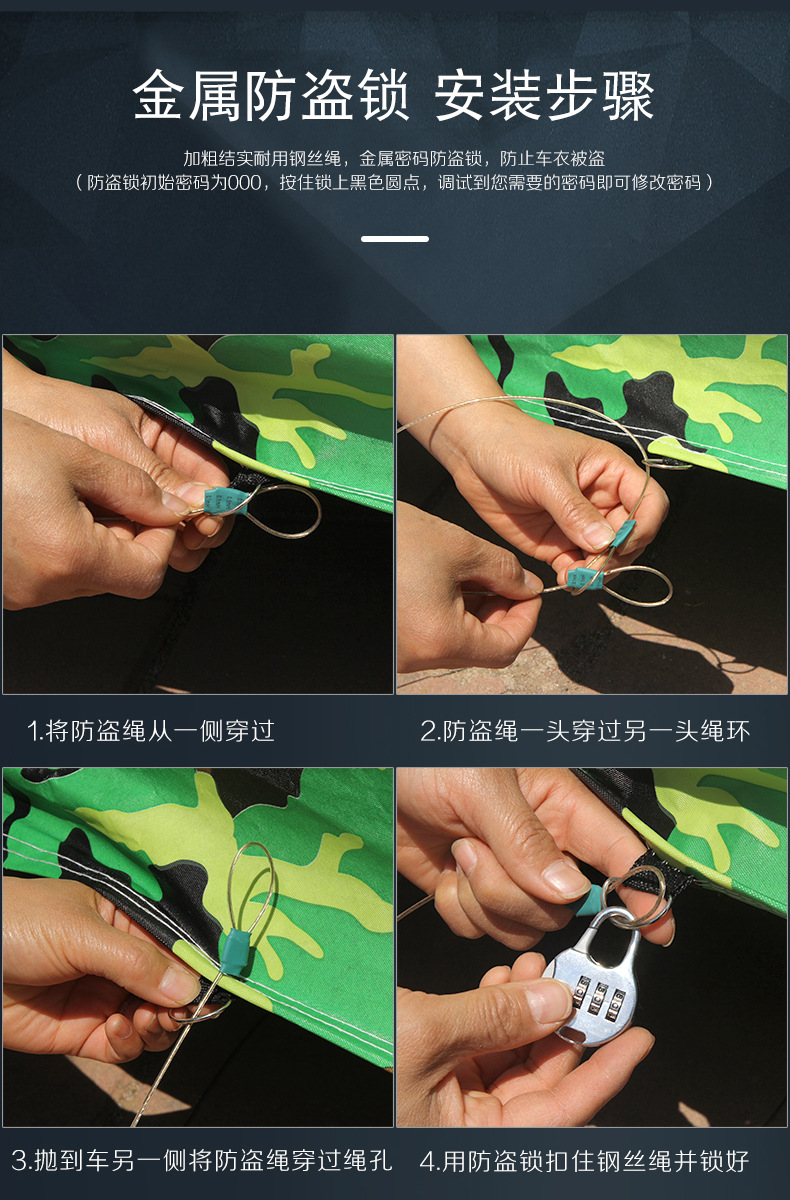 金属防盗锁 安装步骤

加粗结实耐用钢丝绳，金属密码防盗锁，防止车衣被盗
（防盗锁初始密码为000，按住锁上黑色圆点，调试到您需要的密码即可修改密码）

1.将防盗绳从一侧穿过

2.防盗绳一头穿过另一头绳环

3.抛到车另一侧将防盗绳穿过绳孔

4.用防盗锁扣住钢丝绳并锁好