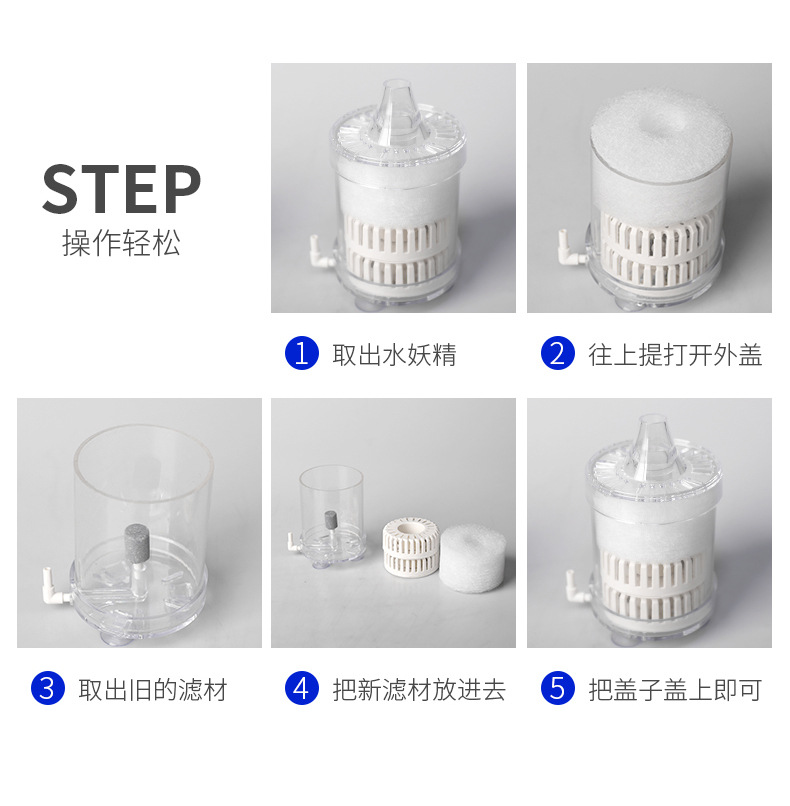 STEP
操作轻松

1 取出水妖精

2 往上提打开外盖

3 取出旧的滤材

4 把新滤材放进去

5 把盖子盖上即可