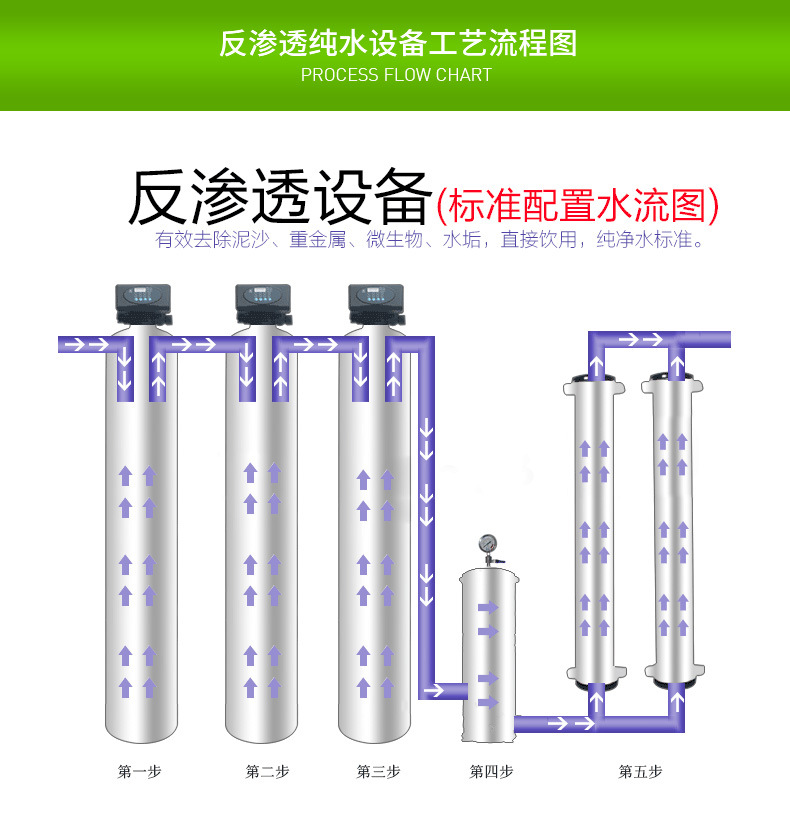 反渗透纯水设备工艺流程图
PROCESS FLOW CHART

反渗透设备(标准配置水流图)
有效去除泥沙、重金属、微生物、水垢，直接饮用，纯净水标准。

第一步

第二步

第三步

第四步

第五步