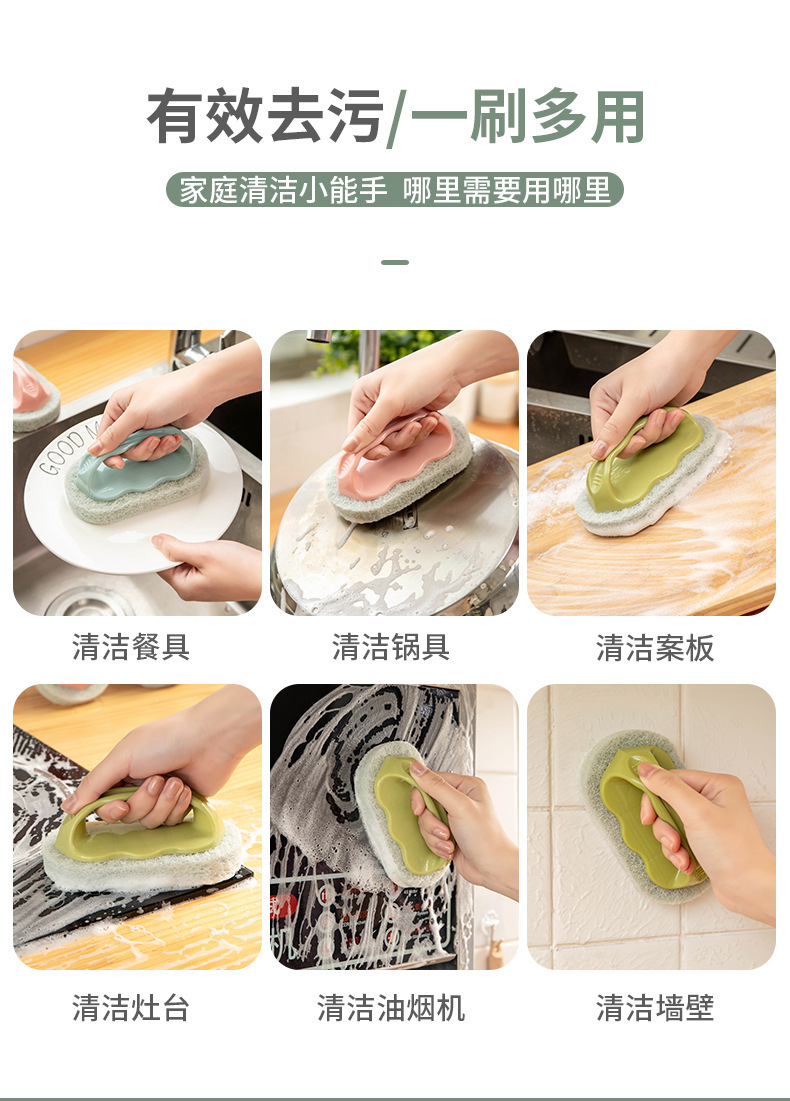 有效去污/一刷多用

家庭清洁小能手 哪里需要用哪里

GOOD M

清洁餐具

清洁锅具

清洁案板

清洁灶台

清洁油烟机

清洁墙壁