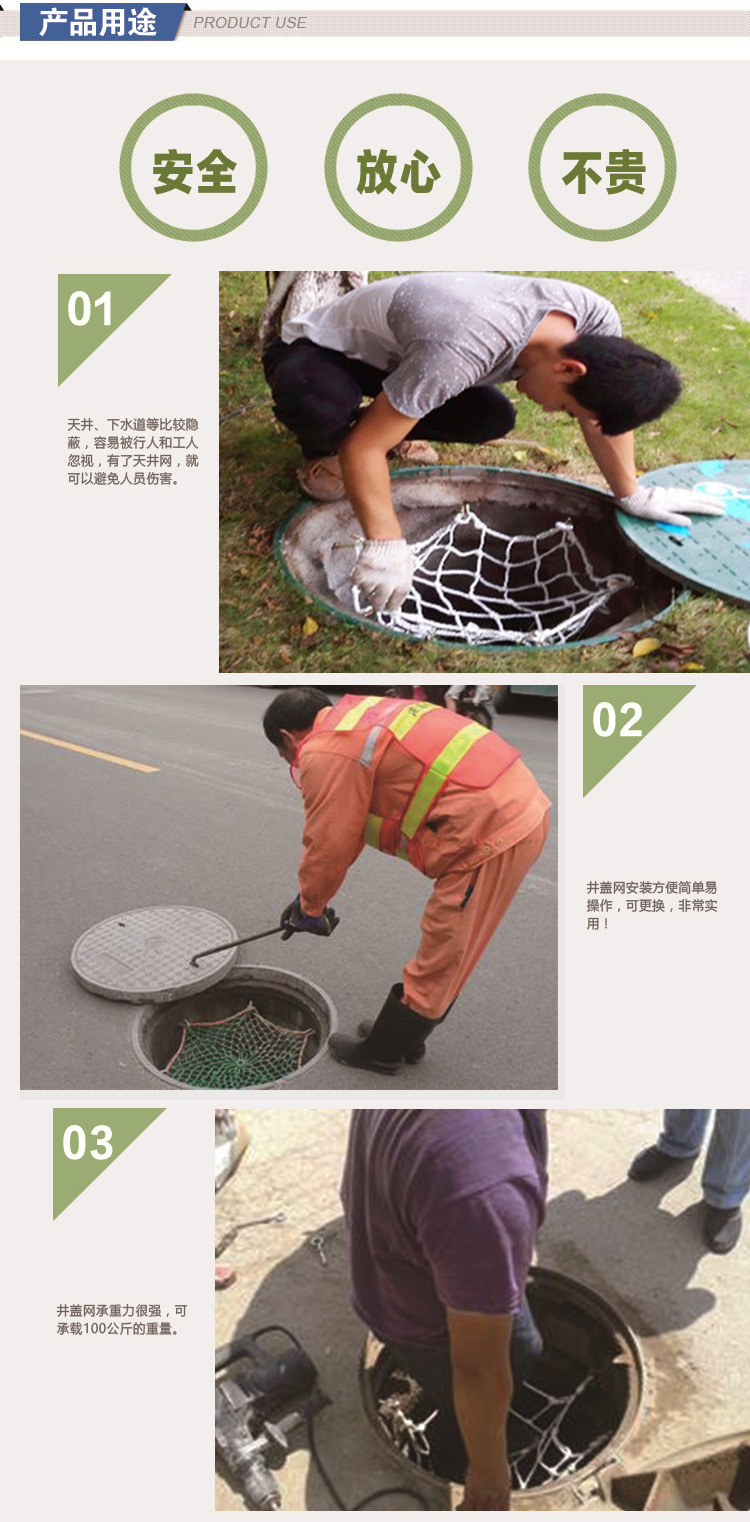 产品用途 PRODUCT USE

安全

放心

不贵

01

天井、下水道等比较隐蔽，容易被行人和工人忽视，有了天井网，就可以避免人员伤害。

02

井盖网安装方便简单易操作，可更换，非常实用！

03

井盖网承重力很强，可承载100公斤的重量。