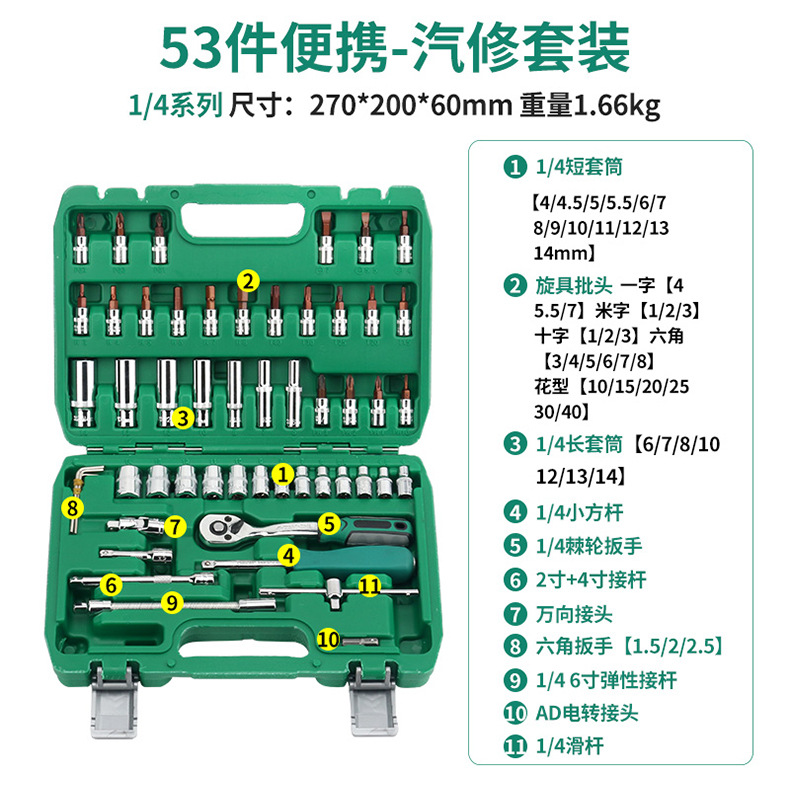 53件便携-汽修套装

1/4系列 尺寸：270*200*60mm 重量1.66kg

2
3
1
8
7
5
4
6
11
9
10

1 1/4短套筒
【4/4.5/5/5.5/6/7 8/9/10/11/12/13 14mm】

2 旋具批头 一字【4 5.5/7】米字【1/2/3】十字【1/2/3】六角【3/4/5/6/7/8】花型【10/15/20/25 30/40】

3 1/4长套筒【6/7/8/10 12/13/14】

4 1/4小方杆

5 1/4棘轮扳手

6 2寸+4寸接杆

7 万向接头

8 六角扳手【1.5/2/2.5】

9 1/4 6寸弹性接杆

10 AD电转接头

11 1/4滑杆